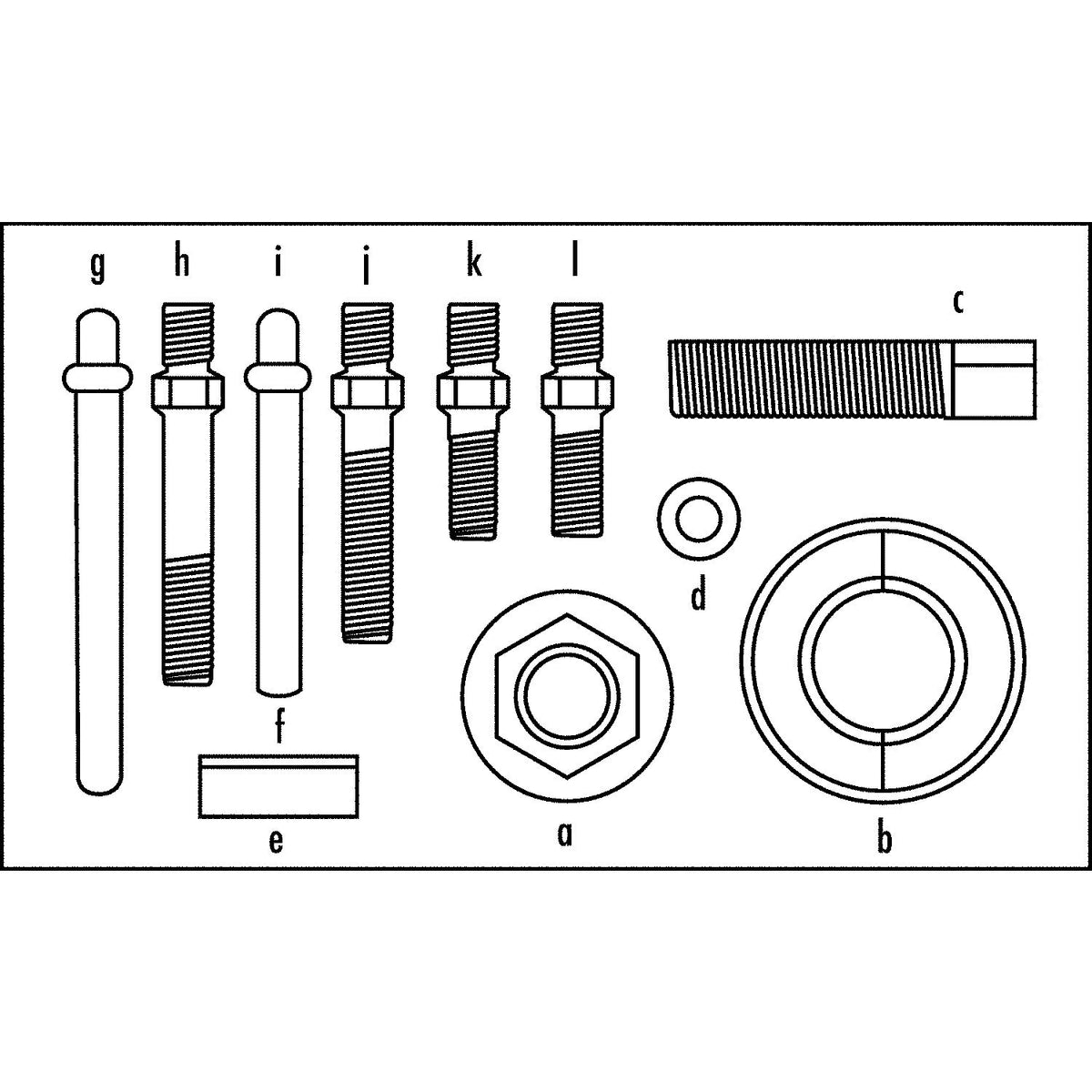 g h i j k l

c

d

f

e

a

b