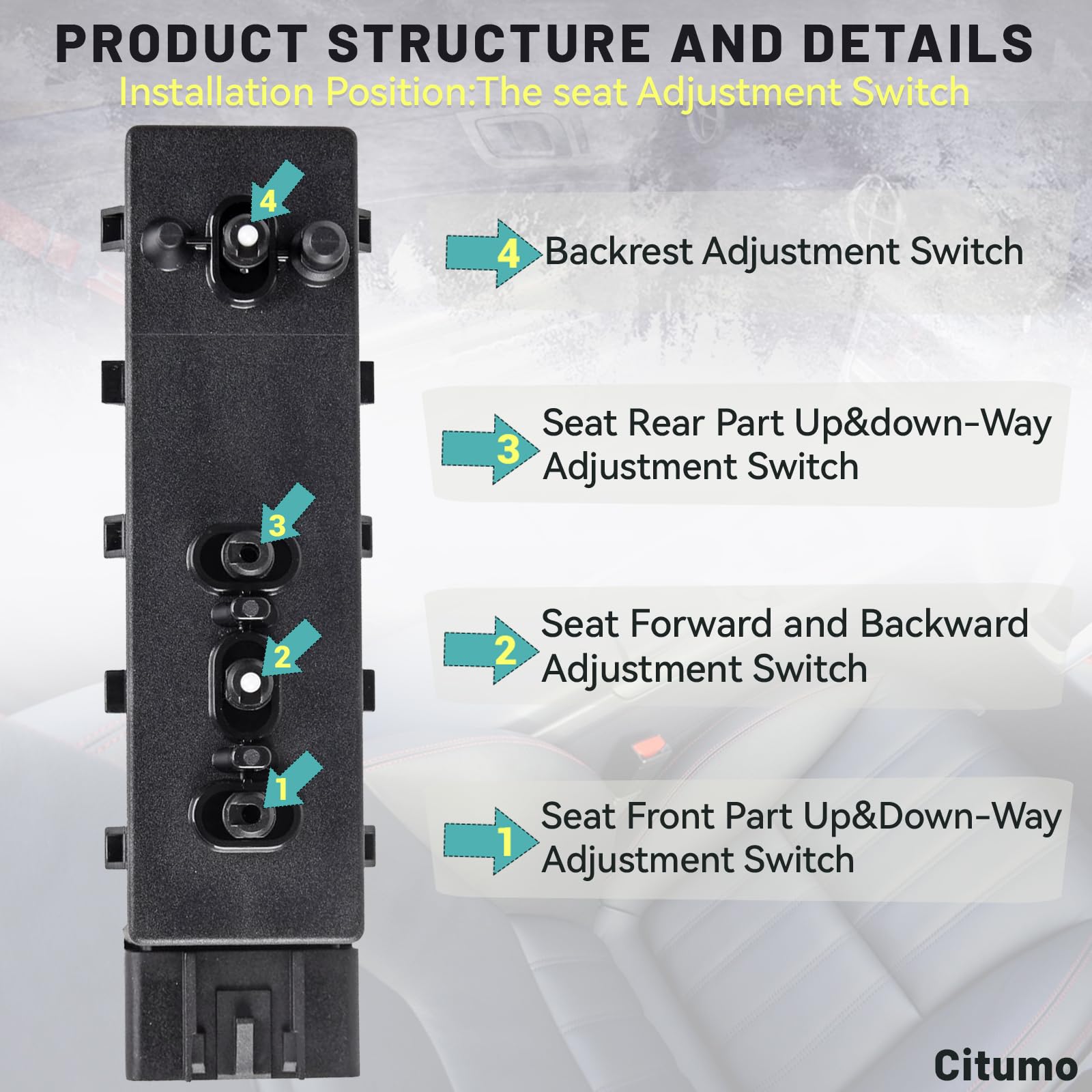 PRODUCT STRUCTURE AND DETAILS
Installation Position:The seat Adjustment Switch

4
3
2
1

4 Backrest Adjustment Switch

3 Seat Rear Part Up&down-Way Adjustment Switch

2 Seat Forward and Backward Adjustment Switch

1 Seat Front Part Up&Down-Way Adjustment Switch

Citumo