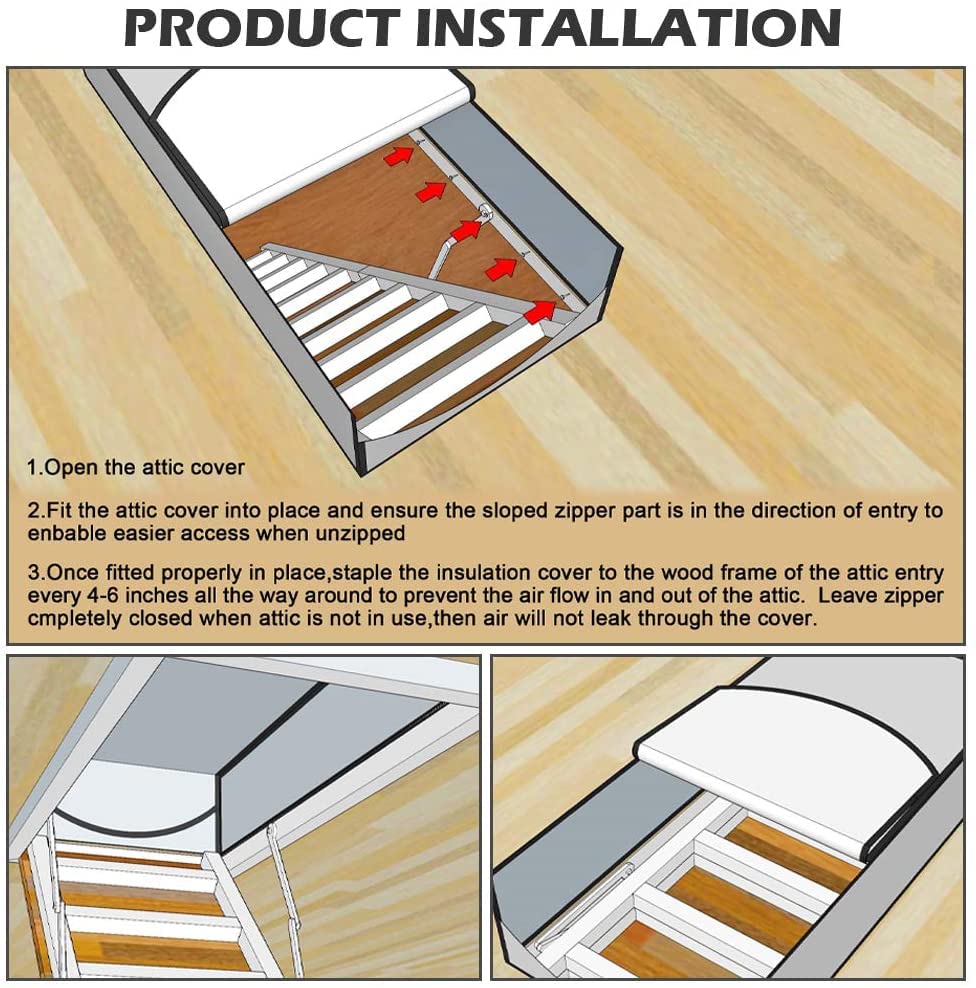 PRODUCT INSTALLATION

1.Open the attic cover

2.Fit the attic cover into place and ensure the sloped zipper part is in the direction of entry to enbable easier access when unzipped

3.Once fitted properly in place,staple the insulation cover to the wood frame of the attic entry every 4-6 inches all the way around to prevent the air flow in and out of the attic. Leave zipper cmpletely closed when attic is not in use,then air will not leak through the cover.