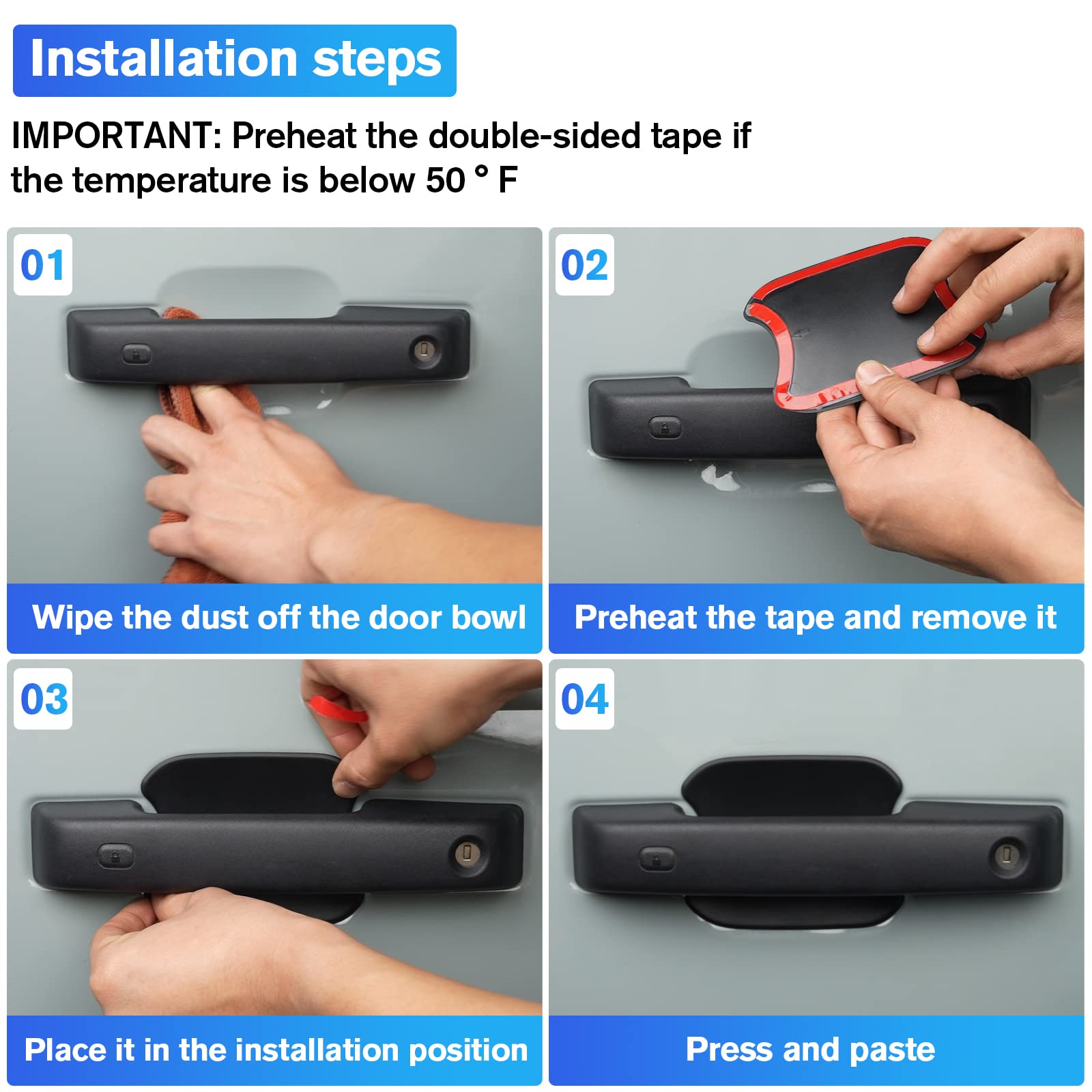 Installation steps

IMPORTANT: Preheat the double-sided tape if the temperature is below 50 ° F

01

Wipe the dust off the door bowl

02

Preheat the tape and remove it

03

Place it in the installation position

04

Press and paste