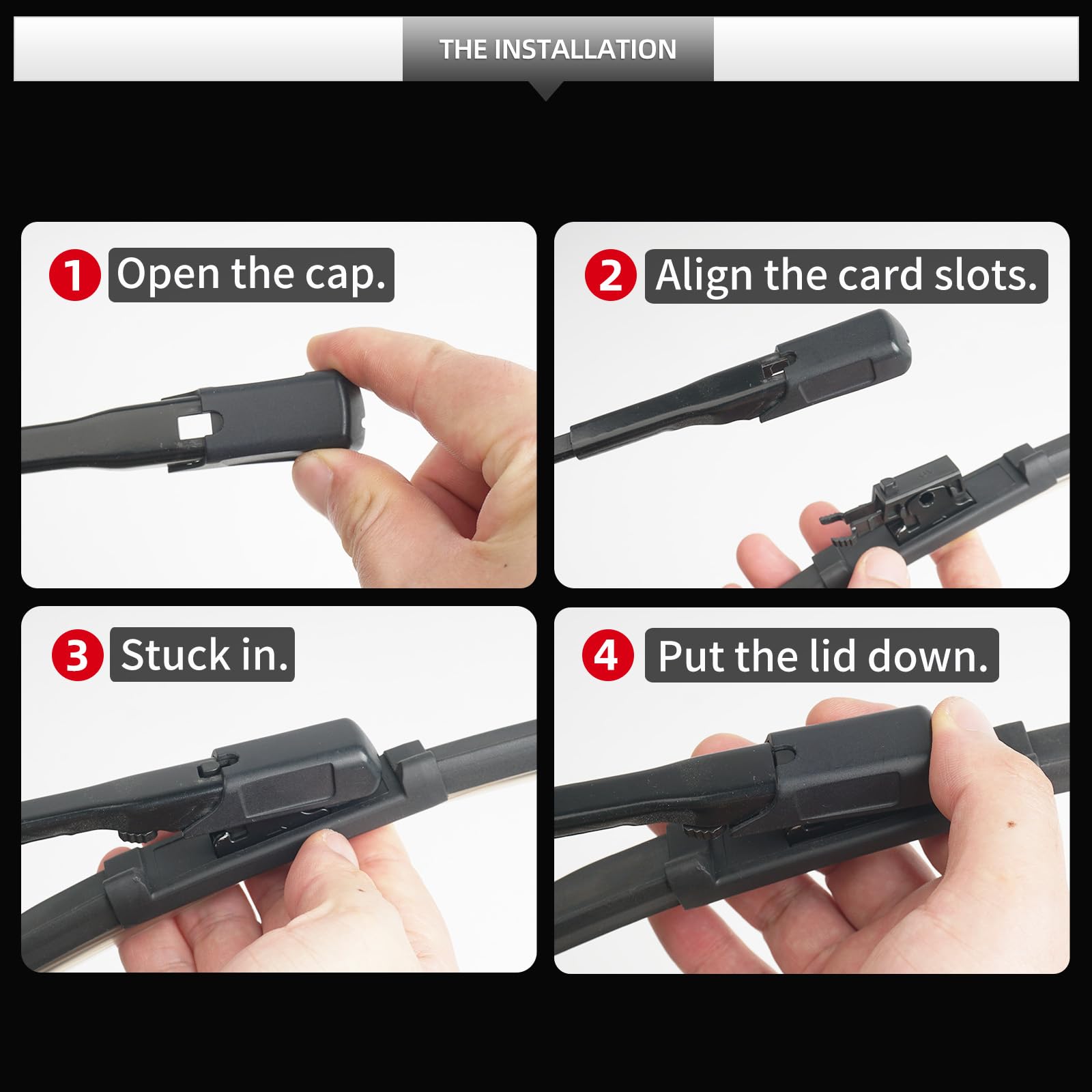 THE INSTALLATION

1 Open the cap.

2 Align the card slots.

3 Stuck in.

4 Put the lid down.