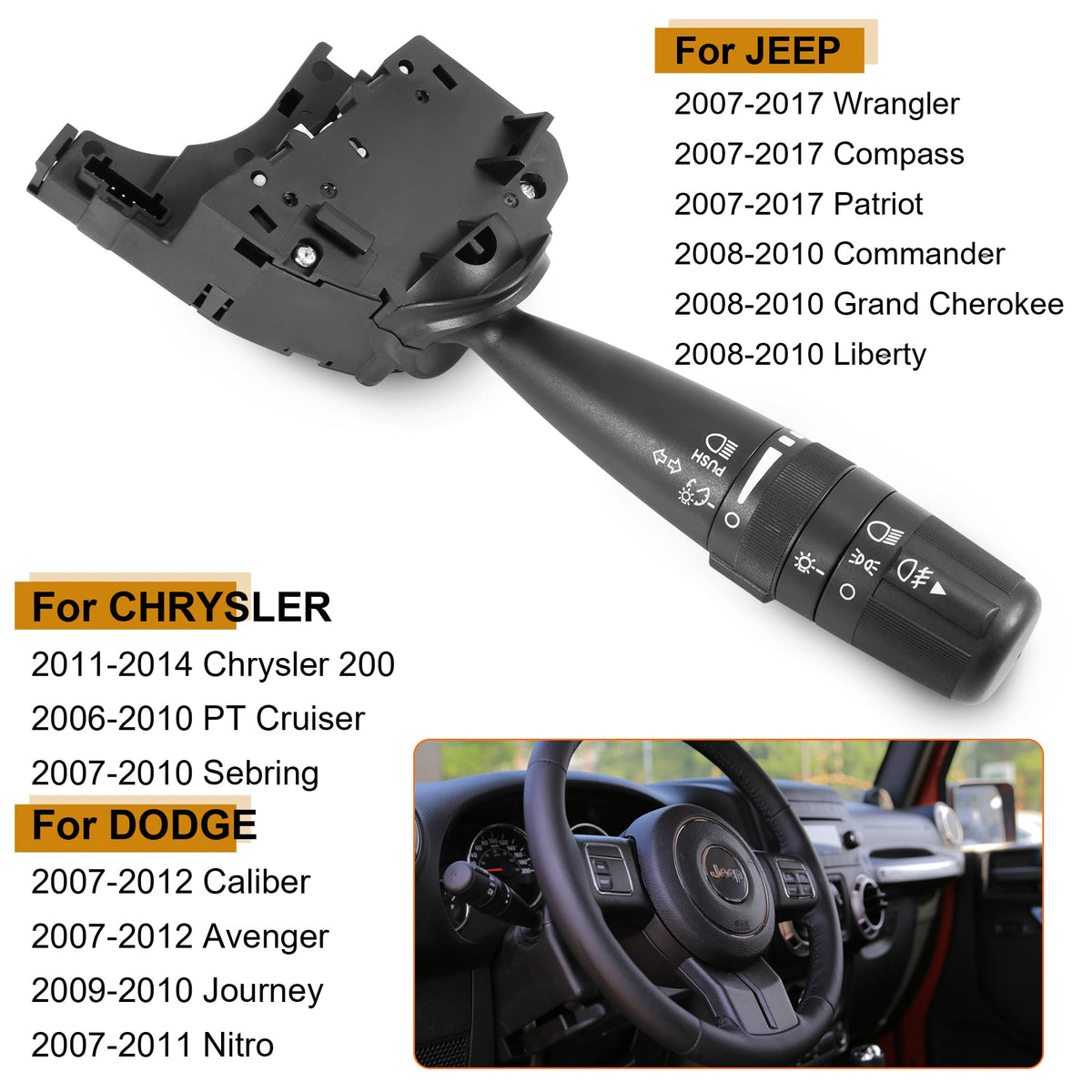 For JEEP
2007-2017 Wrangler
2007-2017 Compass
2007-2017 Patriot
2008-2010 Commander
2008-2010 Grand Cherokee
2008-2010 Liberty

PUSH

For CHRYSLER
2011-2014 Chrysler 200
2006-2010 PT Cruiser
2007-2010 Sebring

For DODGE
2007-2012 Caliber
2007-2012 Avenger
2009-2010 Journey
2007-2011 Nitro

Jeep