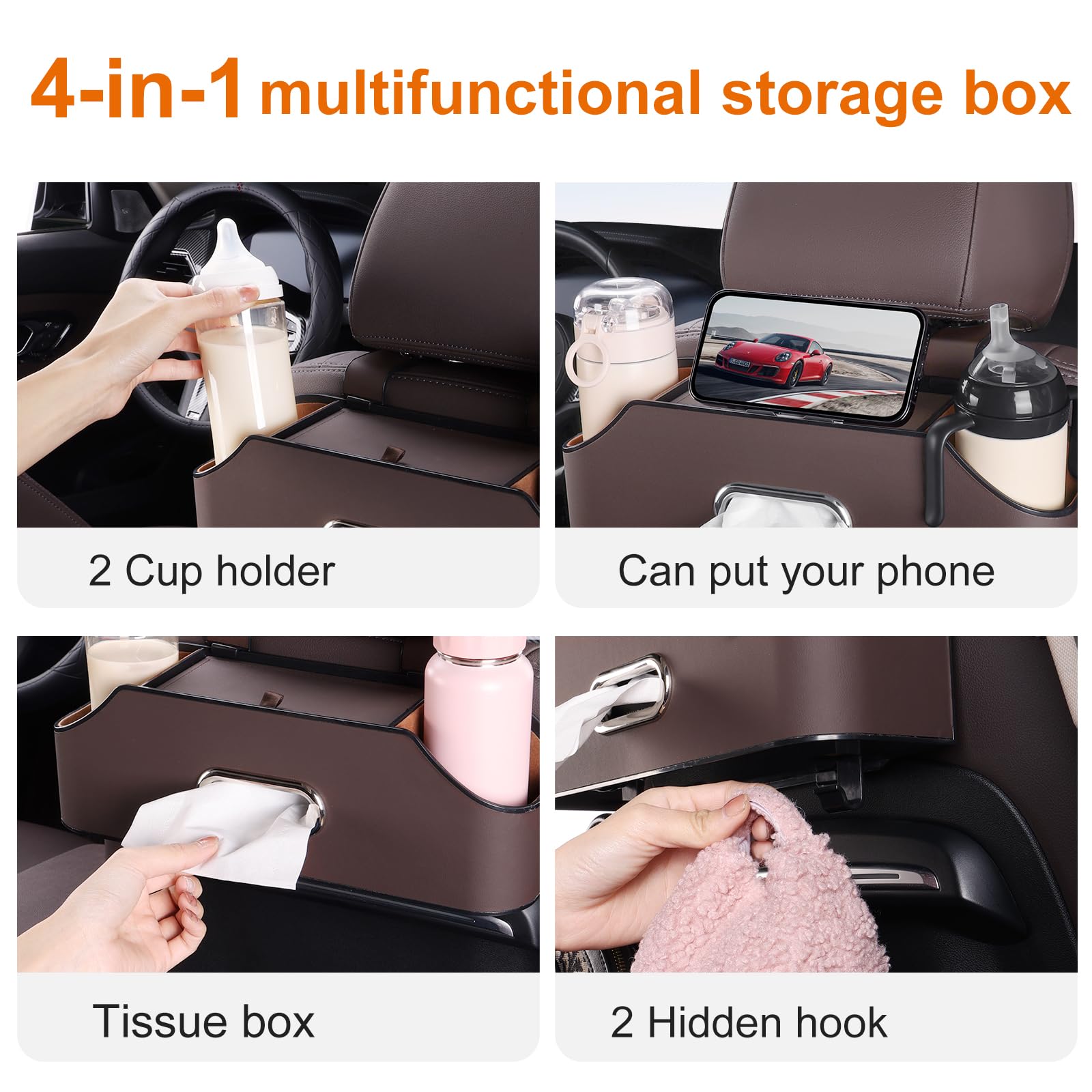 4-in-1 multifunctional storage box

2 Cup holder

Can put your phone

Tissue box

2 Hidden hook