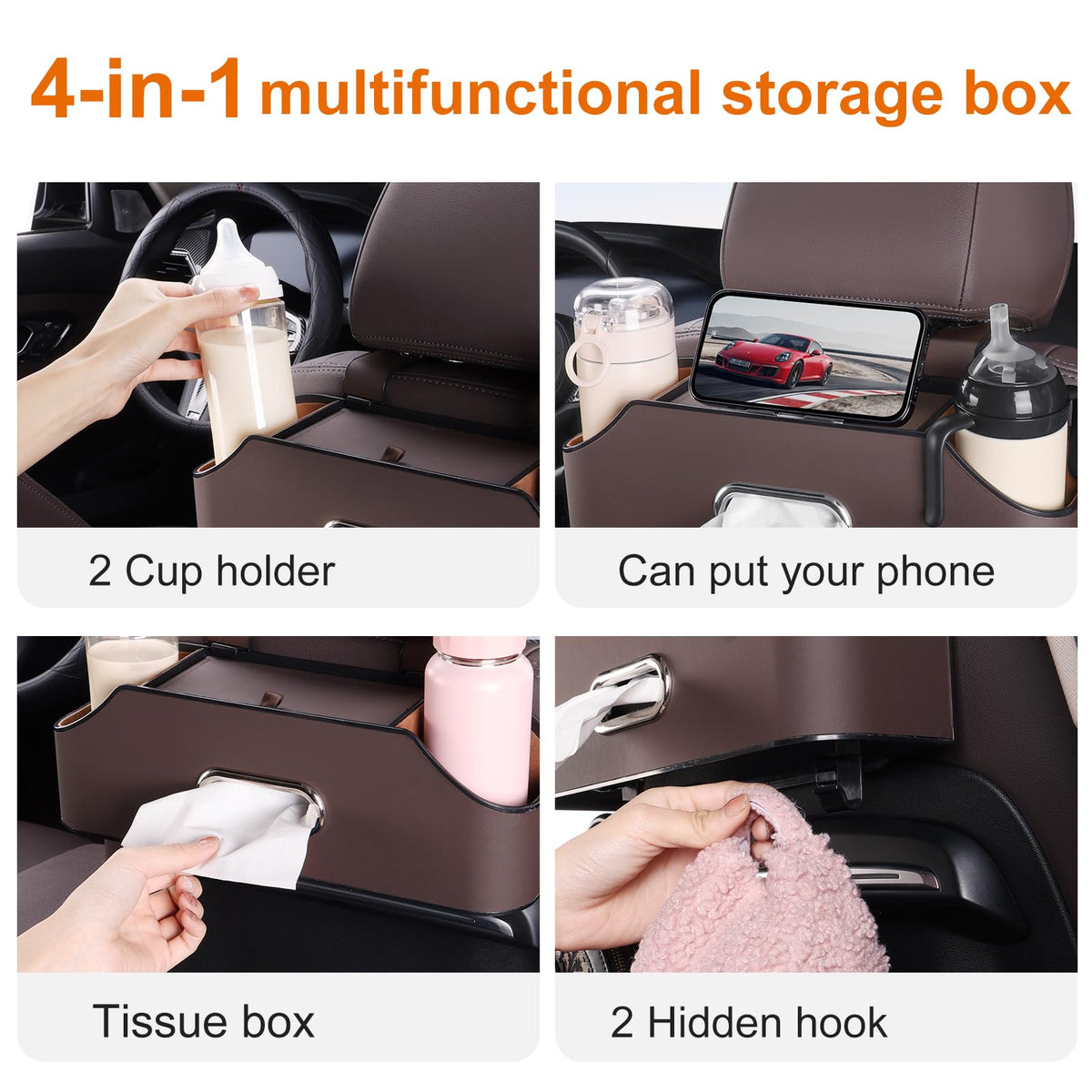 4-in-1 multifunctional storage box

2 Cup holder

Can put your phone

Tissue box

2 Hidden hook