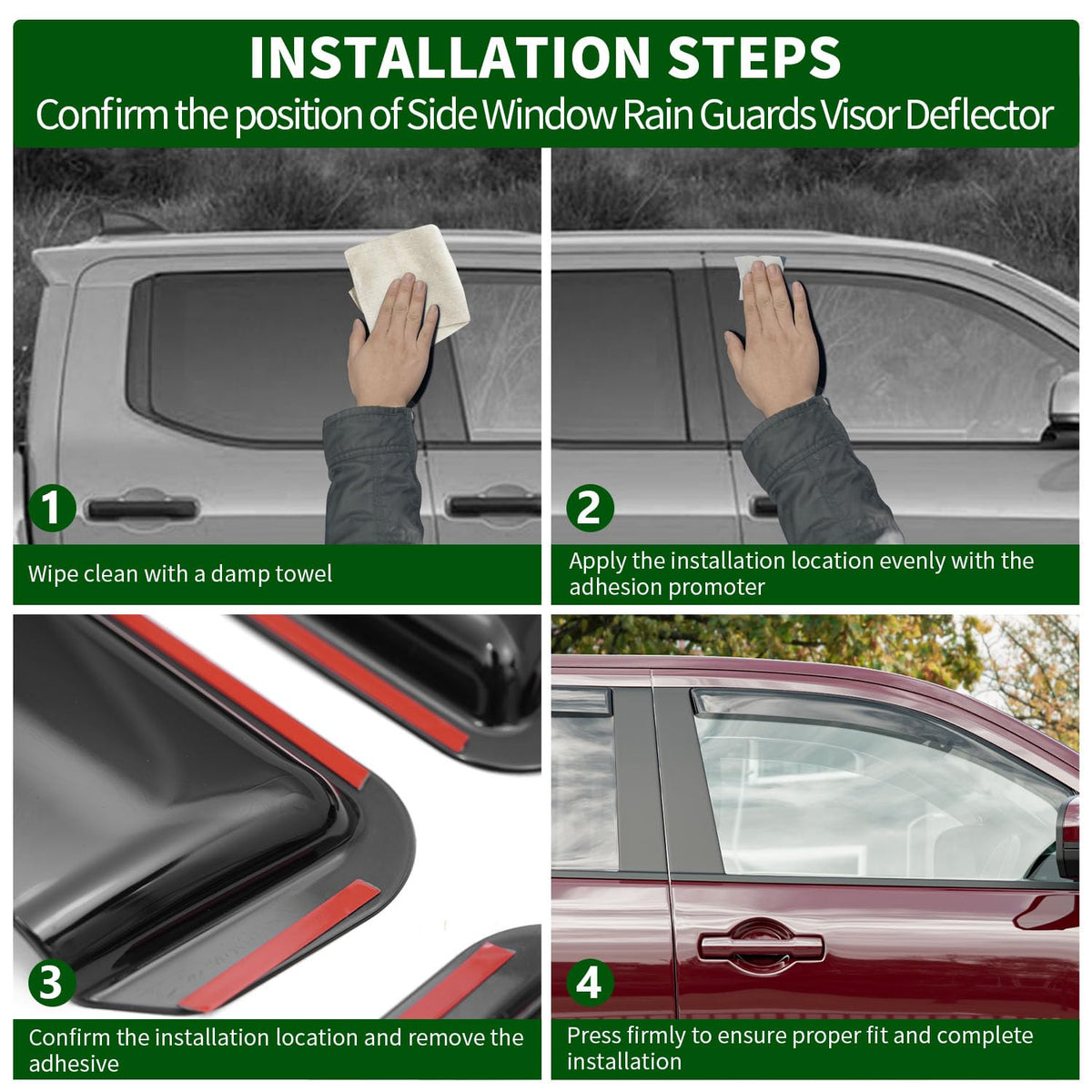 INSTALLATION STEPS
Confirm the position of Side Window Rain Guards Visor Deflector

1
Wipe clean with a damp towel

2
Apply the installation location evenly with the adhesion promoter

3
Confirm the installation location and remove the adhesive

4
Press firmly to ensure proper fit and complete installation