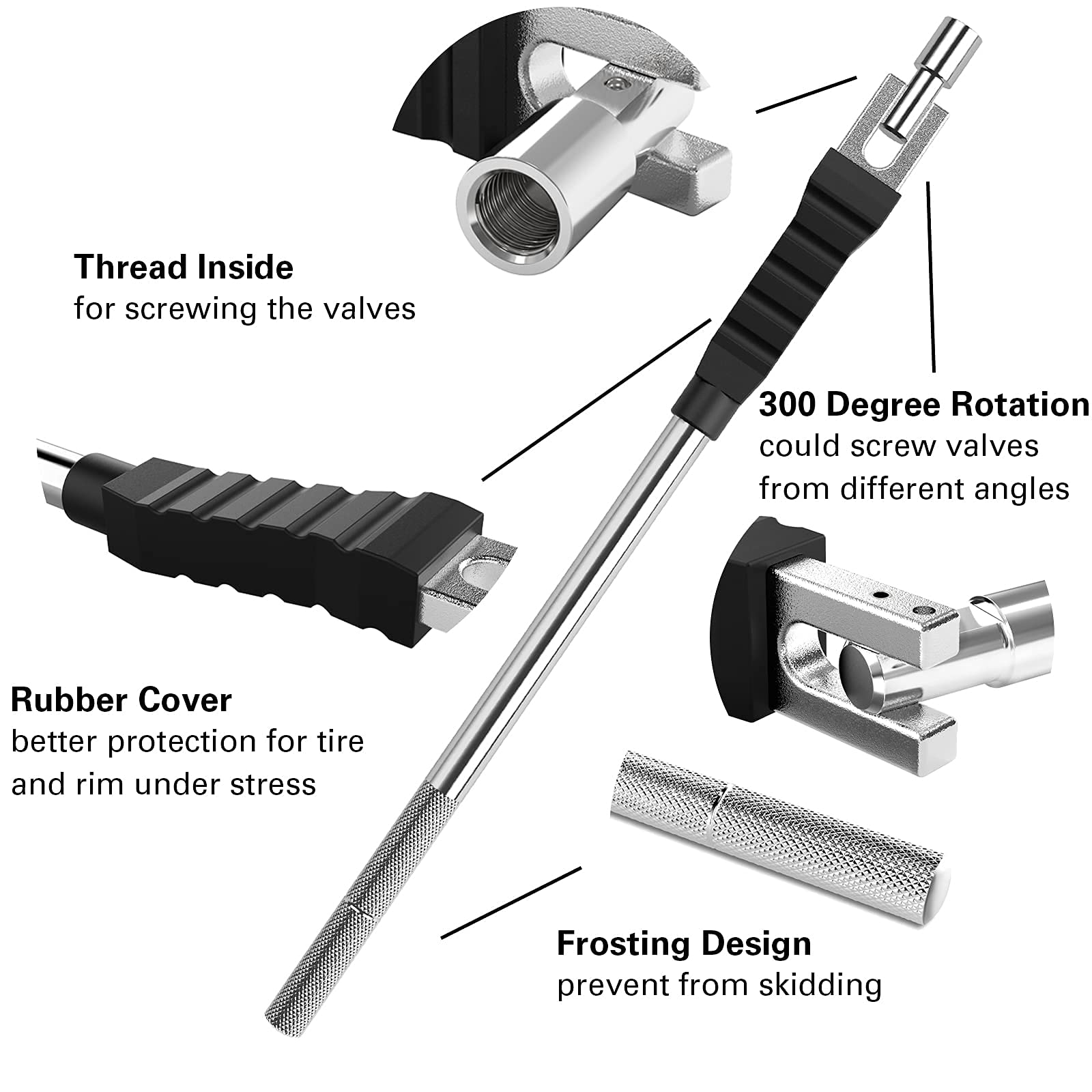 Thread Inside
for screwing the valves

300 Degree Rotation
could screw valves from different angles

Rubber Cover
better protection for tire and rim under stress

Frosting Design
prevent from skidding