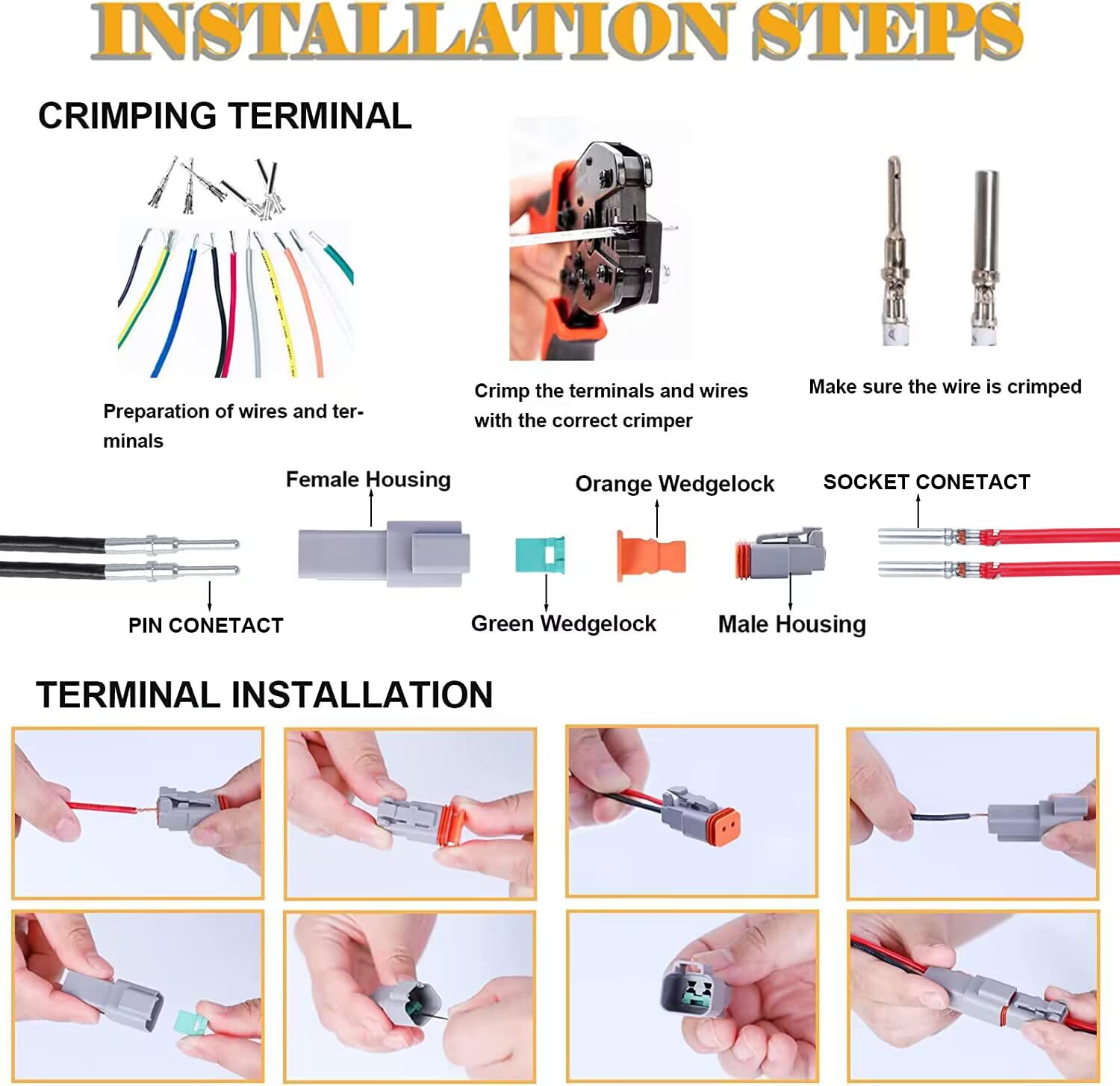 INSTALLATION STEPS

CRIMPING TERMINAL

Preparation of wires and terminals

Crimp the terminals and wires with the correct crimper

Make sure the wire is crimped

Female Housing

Orange Wedgelock

SOCKET CONETACT

PIN CONETACT

Green Wedgelock

Male Housing

TERMINAL INSTALLATION