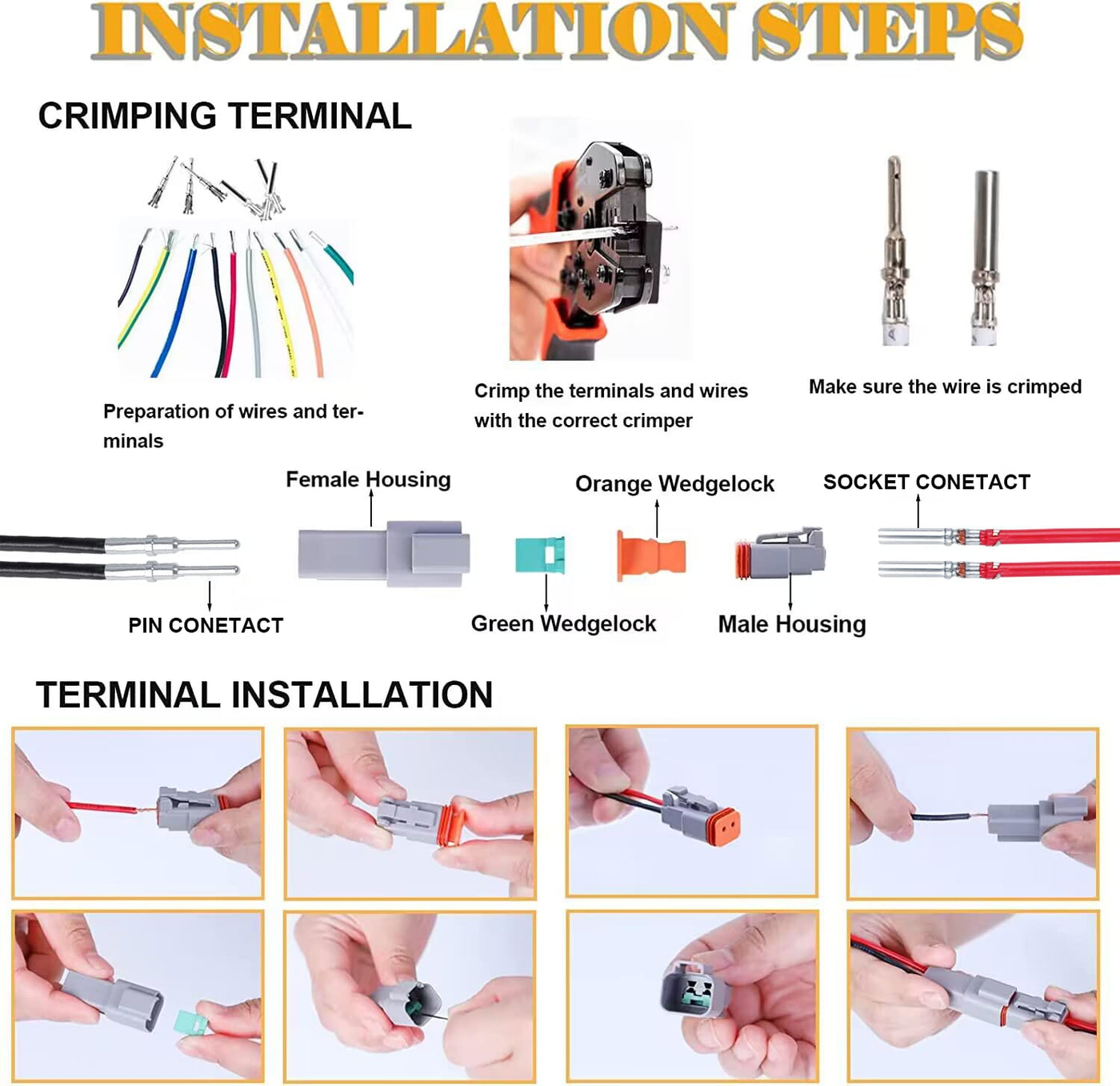 INSTALLATION STEPS

CRIMPING TERMINAL

Preparation of wires and terminals

Crimp the terminals and wires with the correct crimper

Make sure the wire is crimped

Female Housing

Orange Wedgelock

SOCKET CONETACT

PIN CONETACT

Green Wedgelock

Male Housing

TERMINAL INSTALLATION