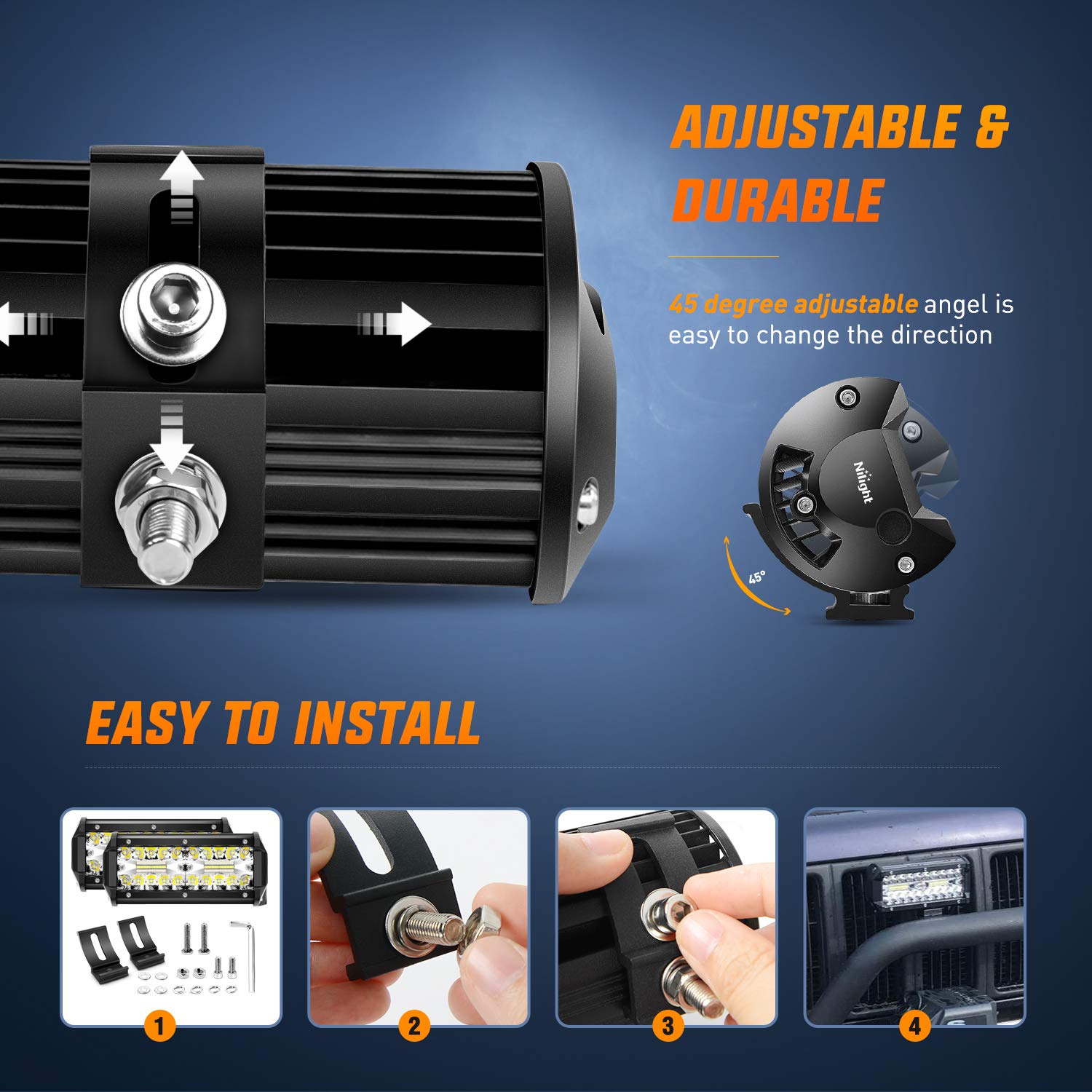 ADJUSTABLE & DURABLE

45 degree adjustable angel is easy to change the direction

Nilight

45°

EASY TO INSTALL

1

2

3

4