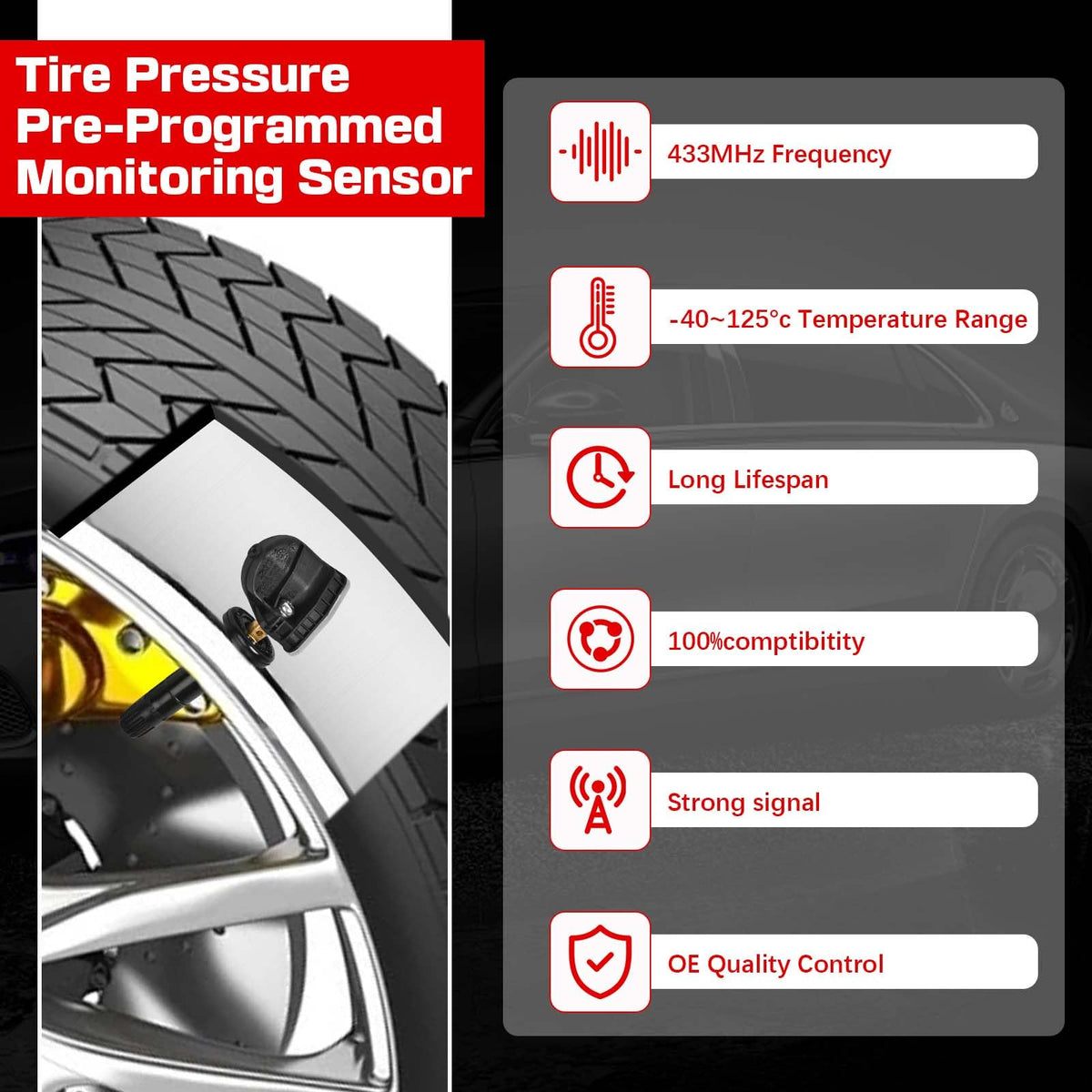 Tire Pressure Pre-Programmed Monitoring Sensor

433MHz Frequency

-40~125°c Temperature Range

Long Lifespan

100%comptibitity

Strong signal

OE Quality Control