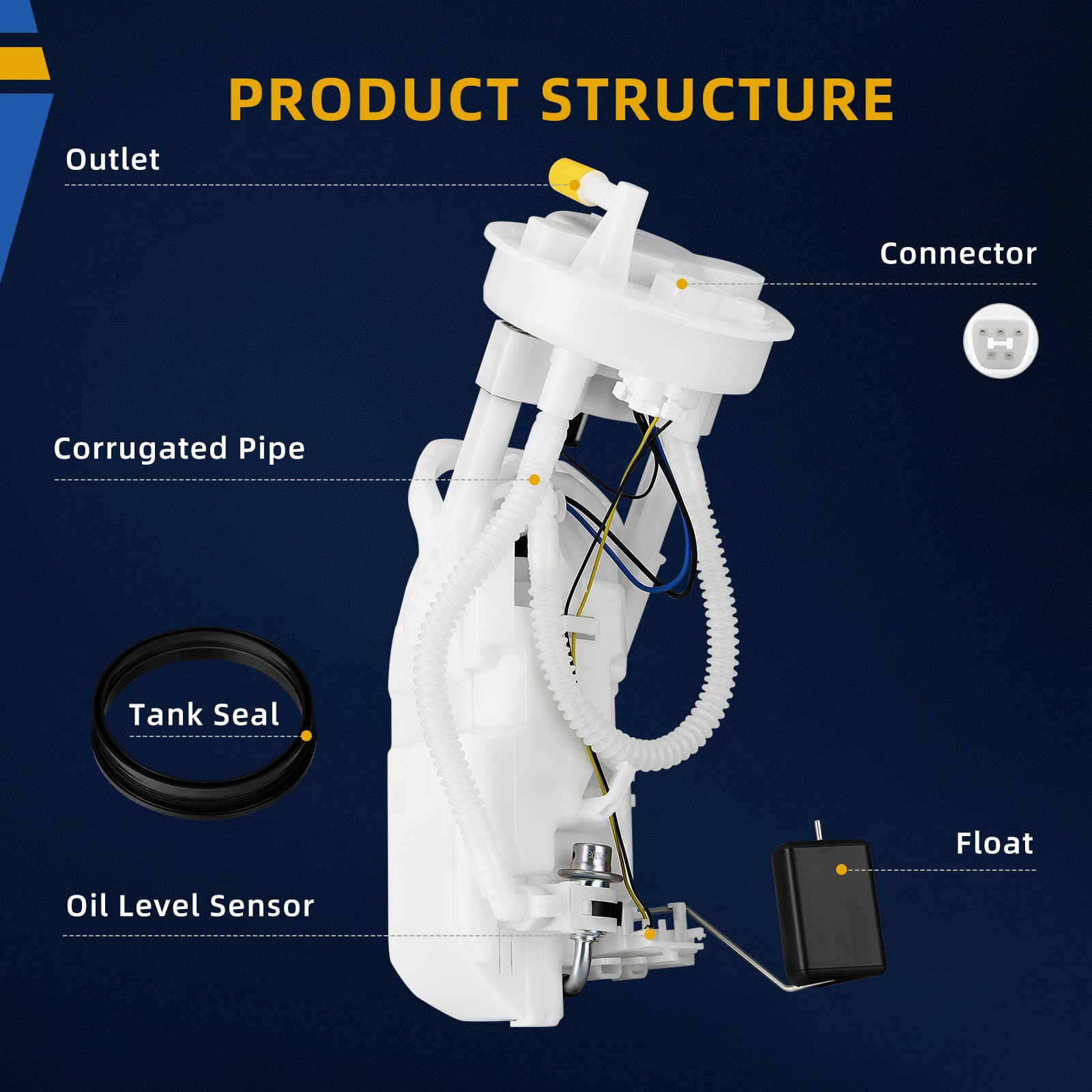 PRODUCT STRUCTURE

Outlet

Connector

Corrugated Pipe

Tank Seal

Float

Oil Level Sensor