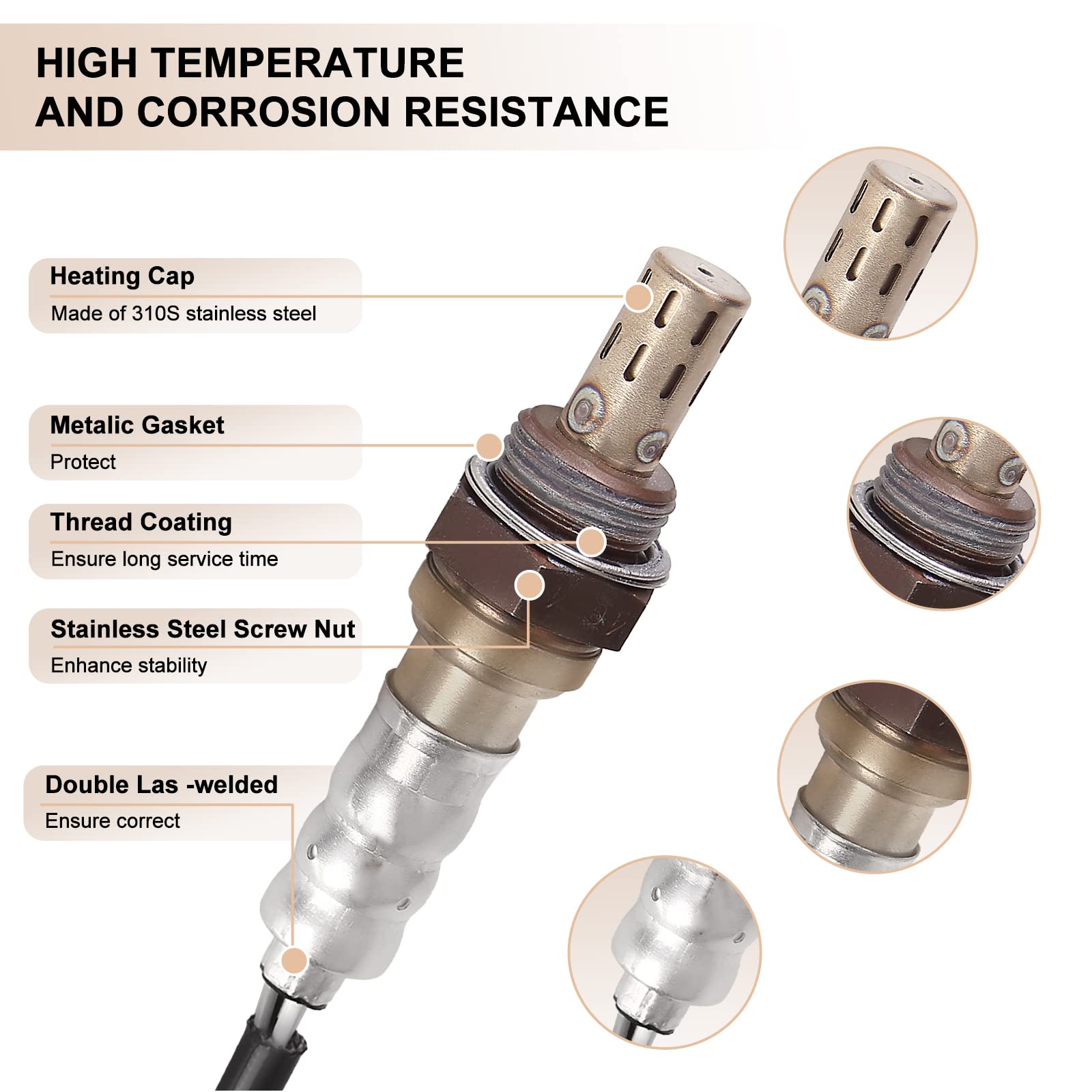 HIGH TEMPERATURE AND CORROSION RESISTANCE

Heating Cap
Made of 310S stainless steel

Metalic Gasket
Protect

Thread Coating
Ensure long service time

Stainless Steel Screw Nut
Enhance stability

Double Las -welded
Ensure correct