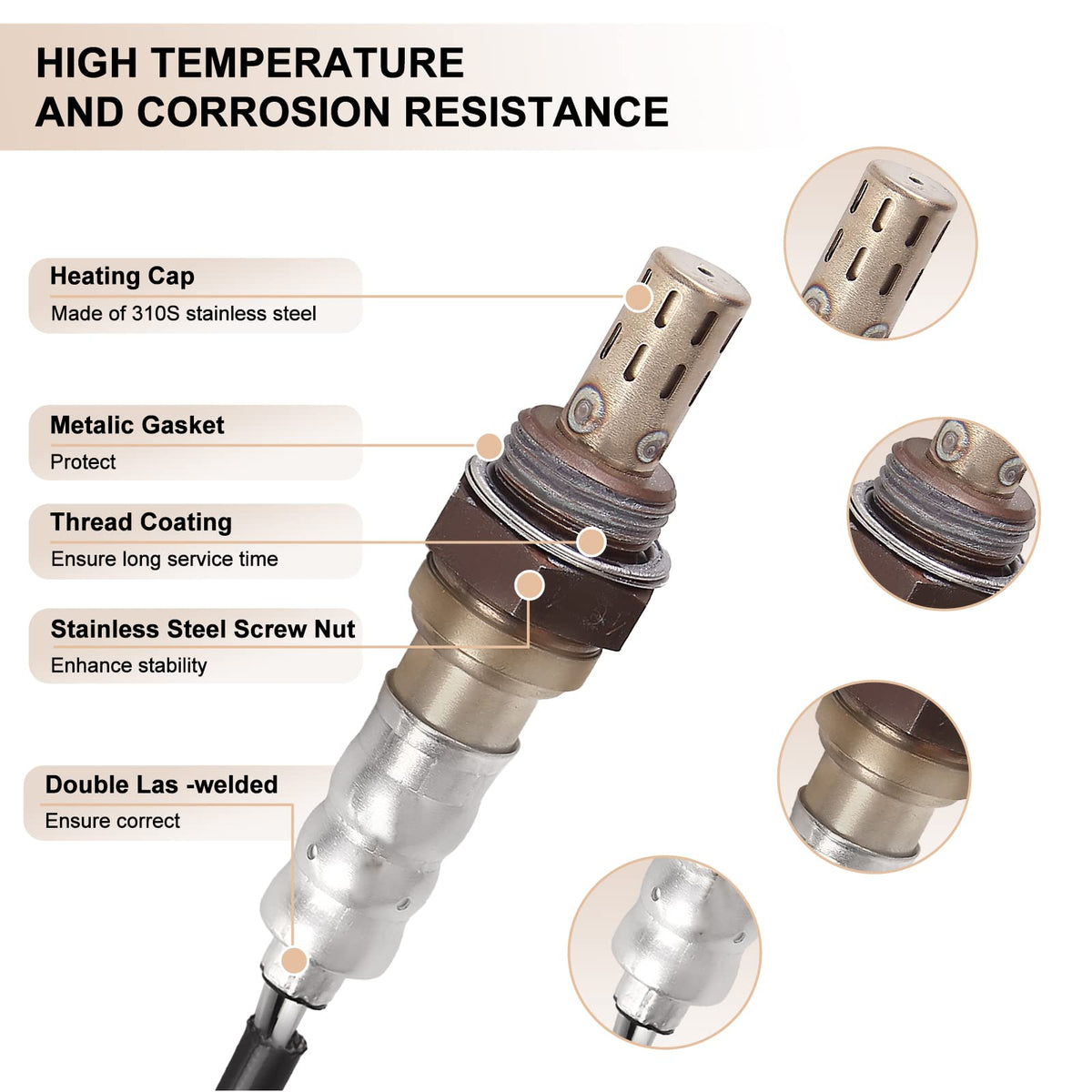 HIGH TEMPERATURE AND CORROSION RESISTANCE

Heating Cap
Made of 310S stainless steel

Metalic Gasket
Protect

Thread Coating
Ensure long service time

Stainless Steel Screw Nut
Enhance stability

Double Las -welded
Ensure correct