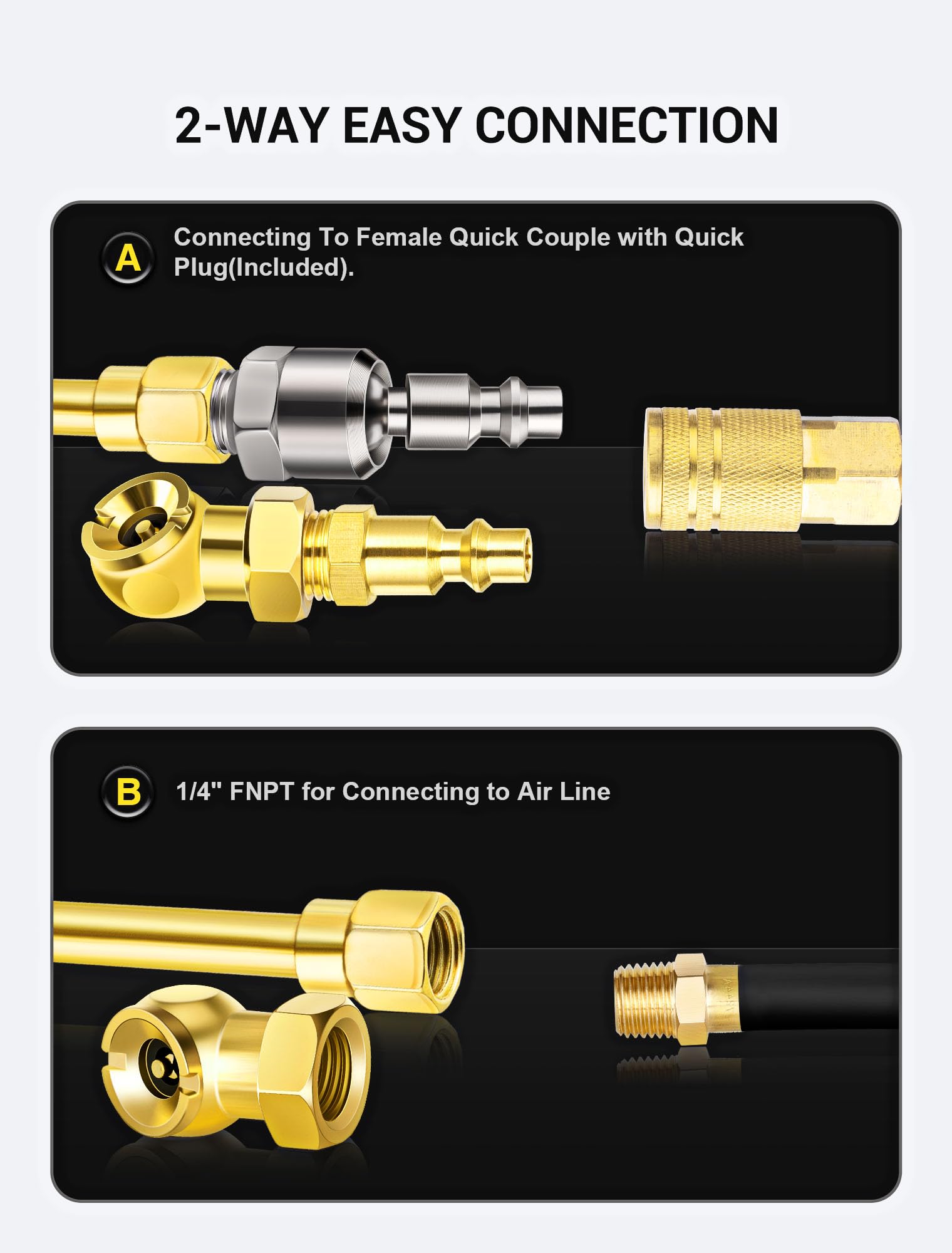 2-WAY EASY CONNECTION

A Connecting To Female Quick Couple with Quick Plug(Included).

B 1/4" FNPT for Connecting to Air Line