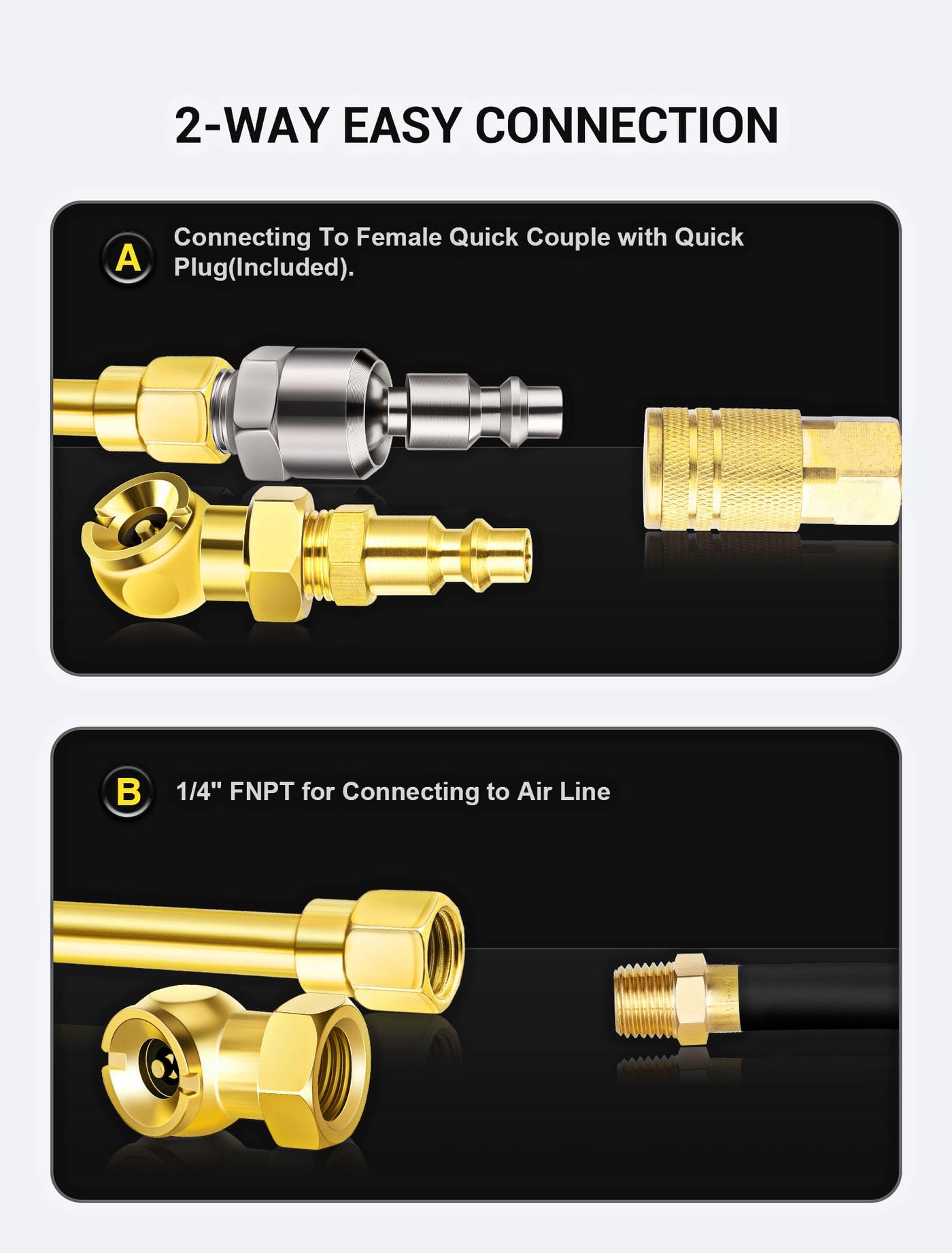 2-WAY EASY CONNECTION

A

Connecting To Female Quick Couple with Quick Plug(Included).

B

1/4" FNPT for Connecting to Air Line