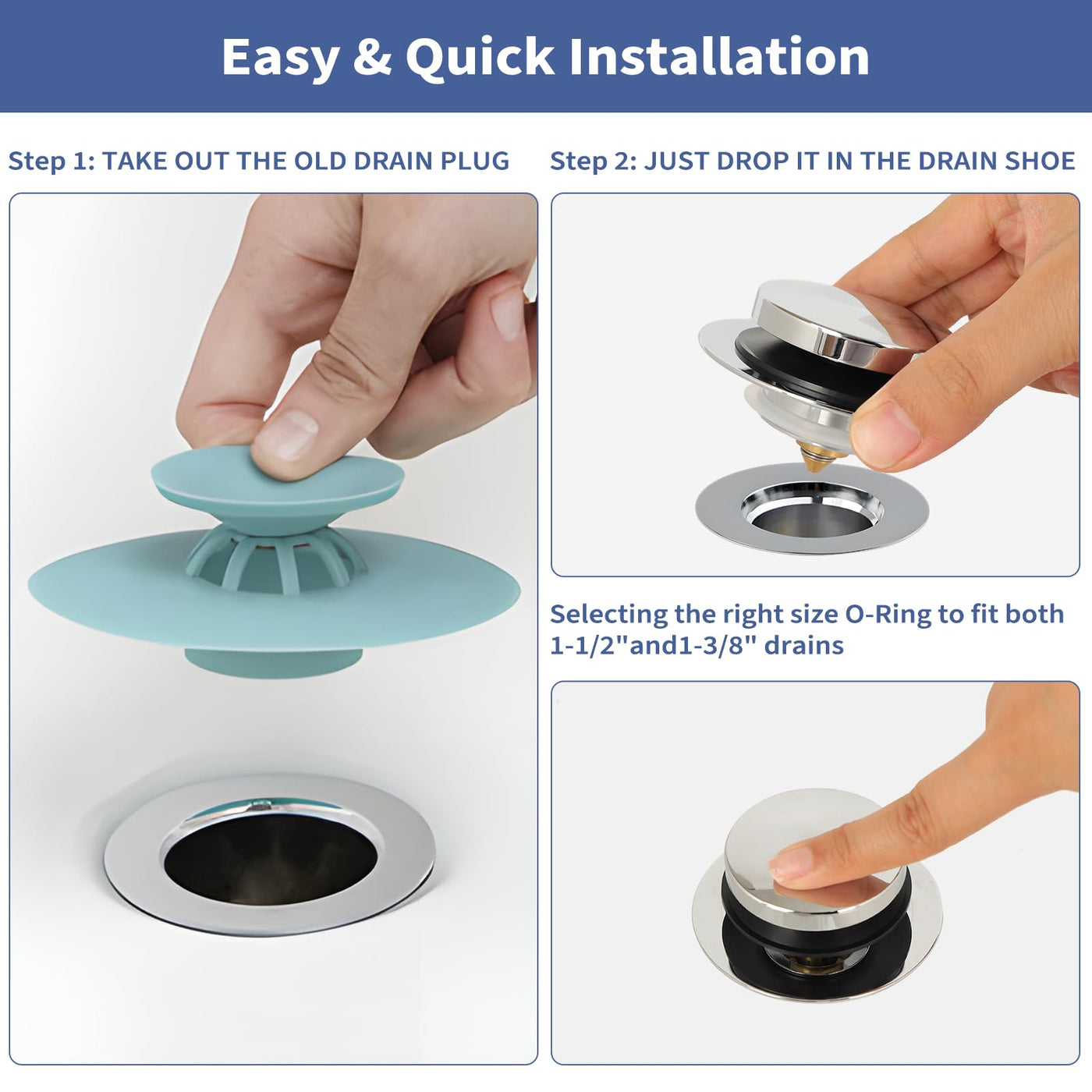 Easy & Quick Installation

Step 1: TAKE OUT THE OLD DRAIN PLUG

Step 2: JUST DROP IT IN THE DRAIN SHOE

Selecting the right size O-Ring to fit both 1-1/2"and1-3/8" drains