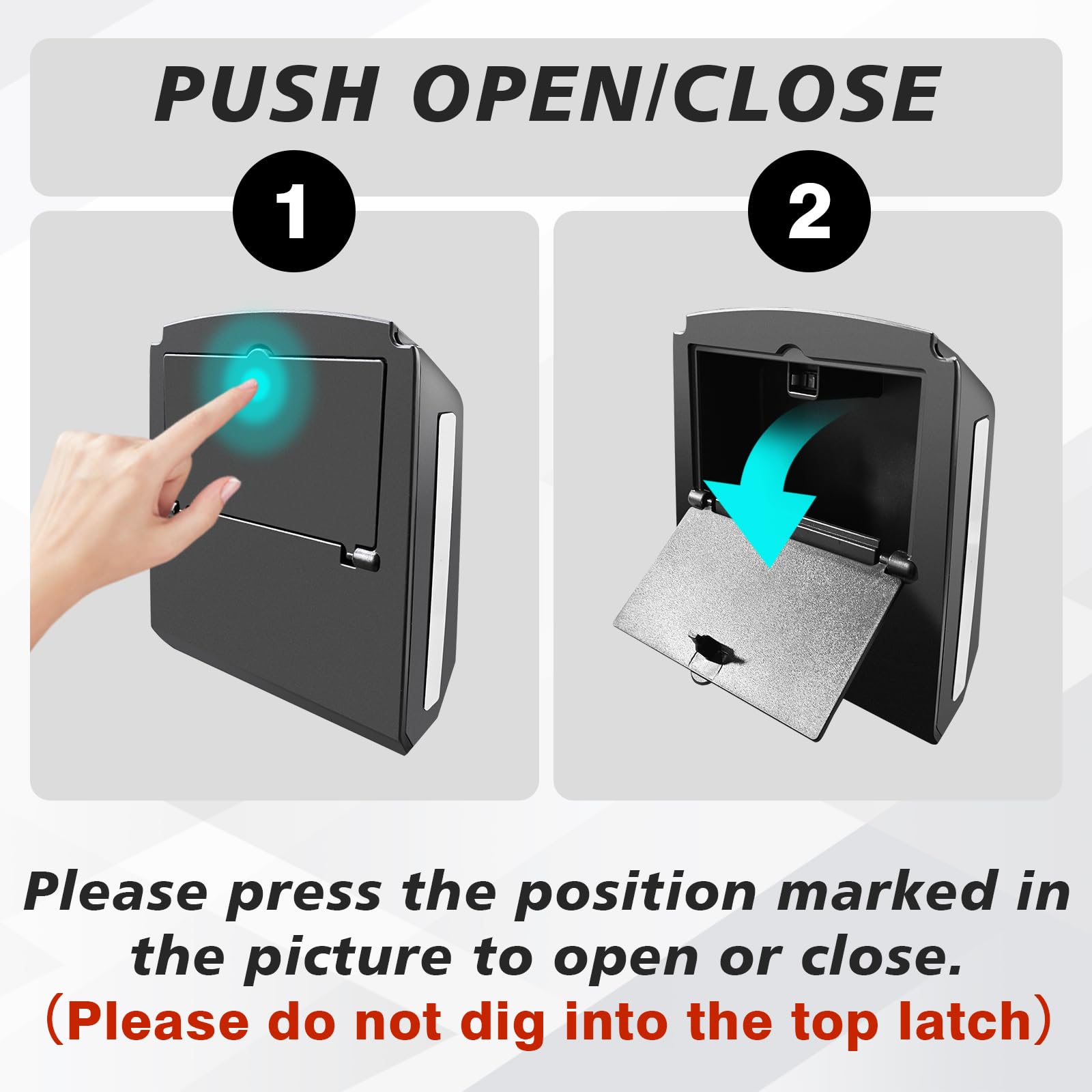 PUSH OPEN/CLOSE

1

2

Please press the position marked in the picture to open or close.
（Please do not dig into the top latch）