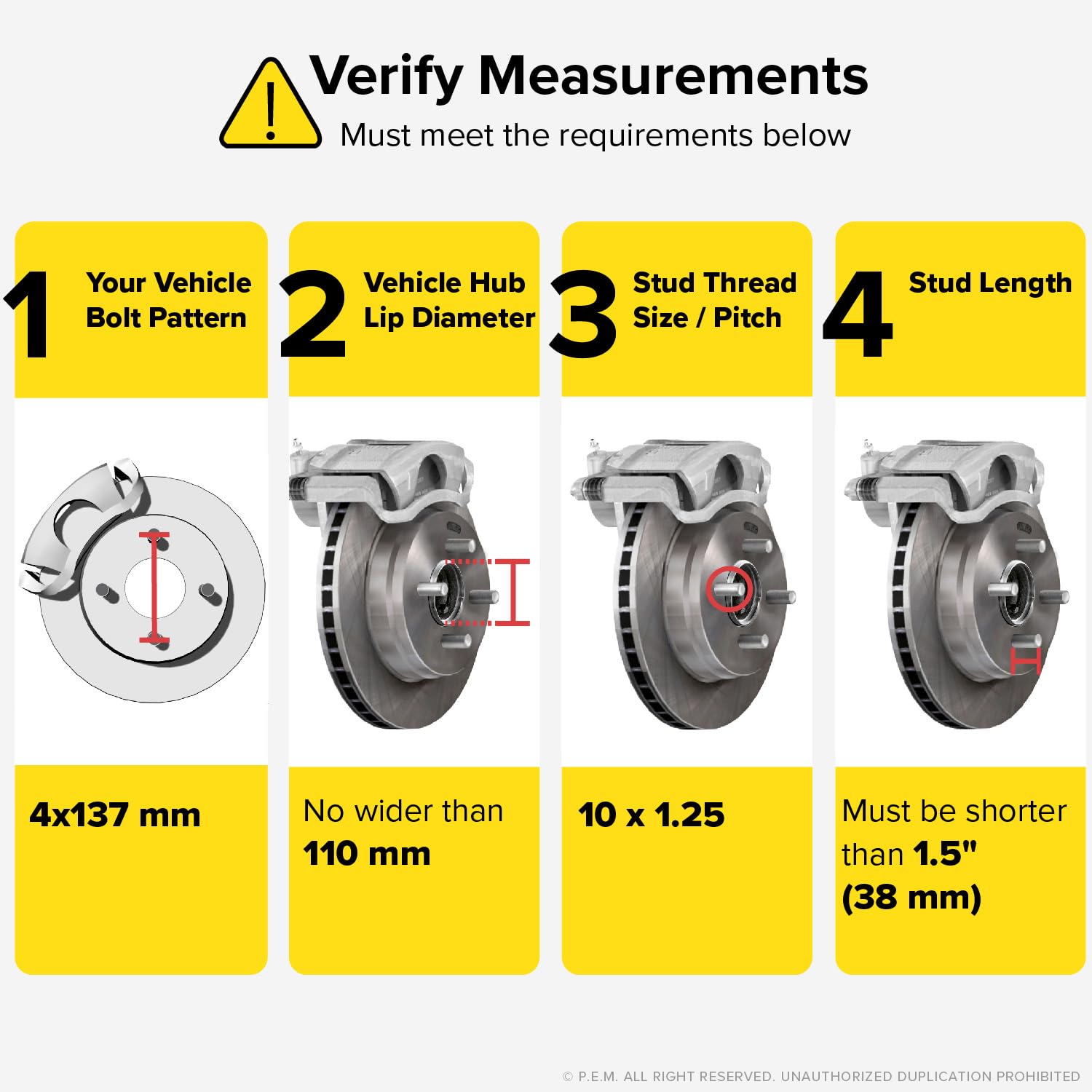 Verify Measurements
Must meet the requirements below

1 Your Vehicle Bolt Pattern

4x137 mm

2 Vehicle Hub Lip Diameter

No wider than 110 mm

3 Stud Thread Size / Pitch

10 x 1.25

4 Stud Length

Must be shorter than 1.5" (38 mm)

© P.E.M. ALL RIGHT RESERVED. UNAUTHORIZED DUPLICATION PROHIBITED