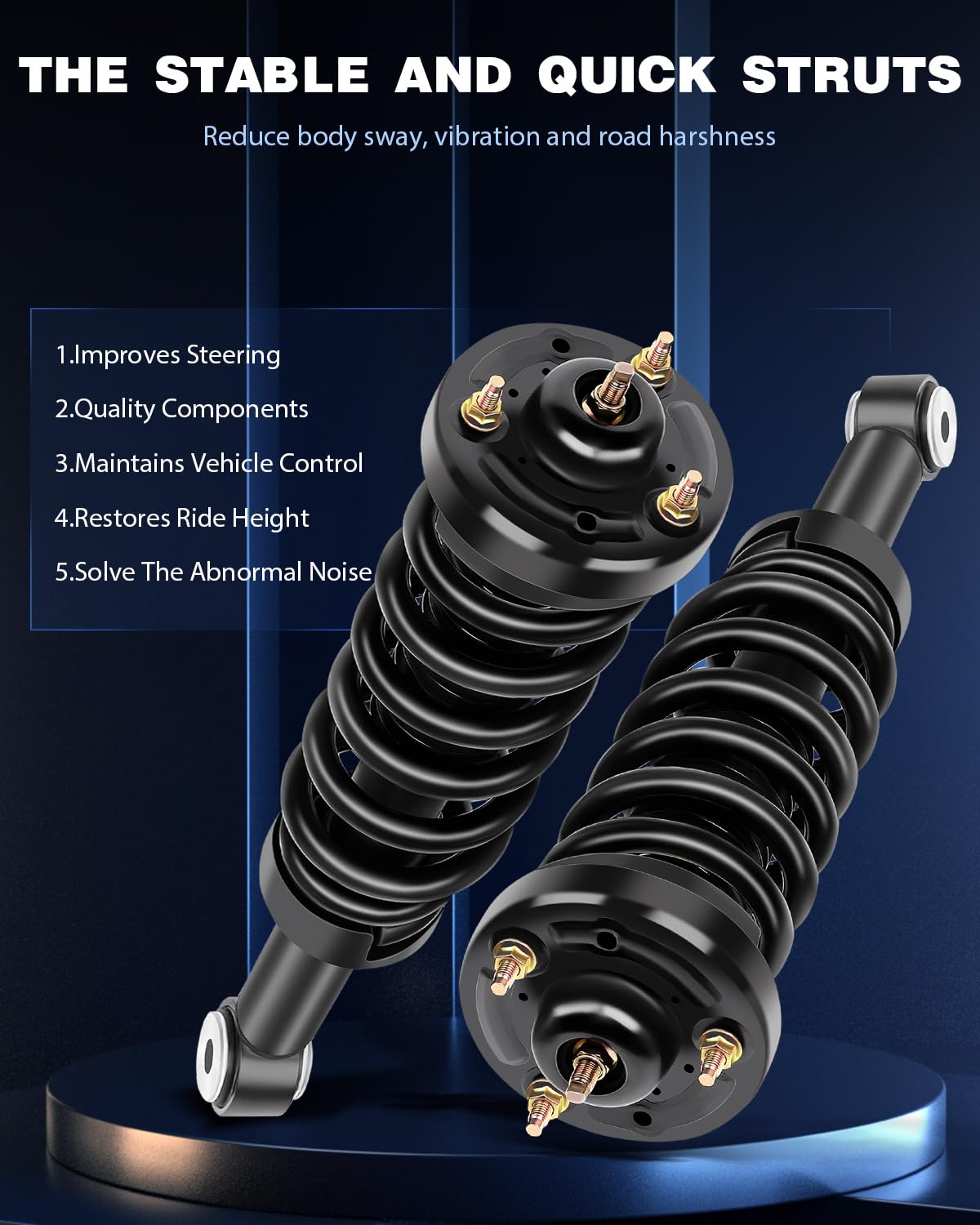 THE STABLE AND QUICK STRUTS

Reduce body sway, vibration and road harshness

1.Improves Steering

2.Quality Components

3.Maintains Vehicle Control

4.Restores Ride Height

5.Solve The Abnormal Noise