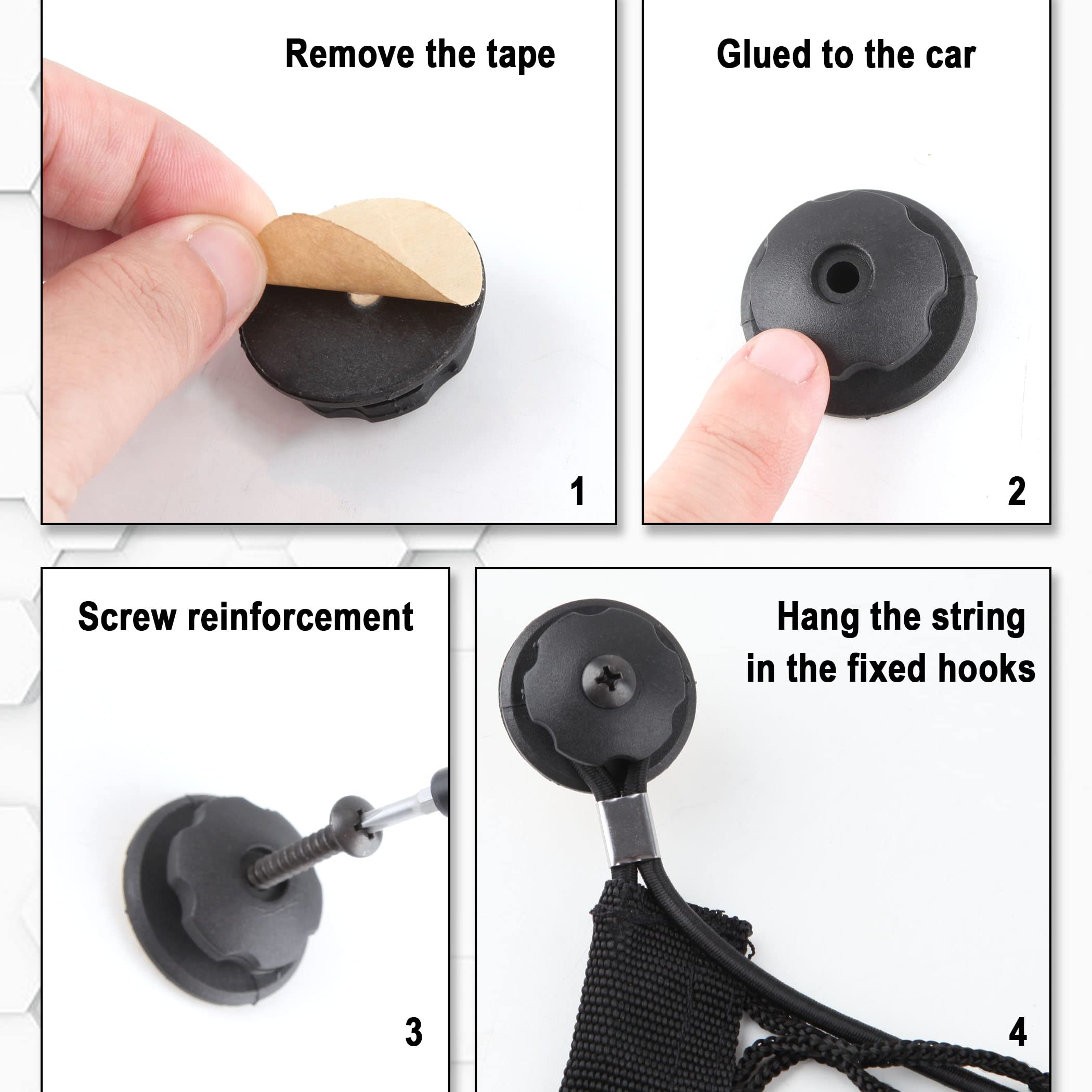 Remove the tape

1

Glued to the car

2

Screw reinforcement

3

Hang the string in the fixed hooks

4