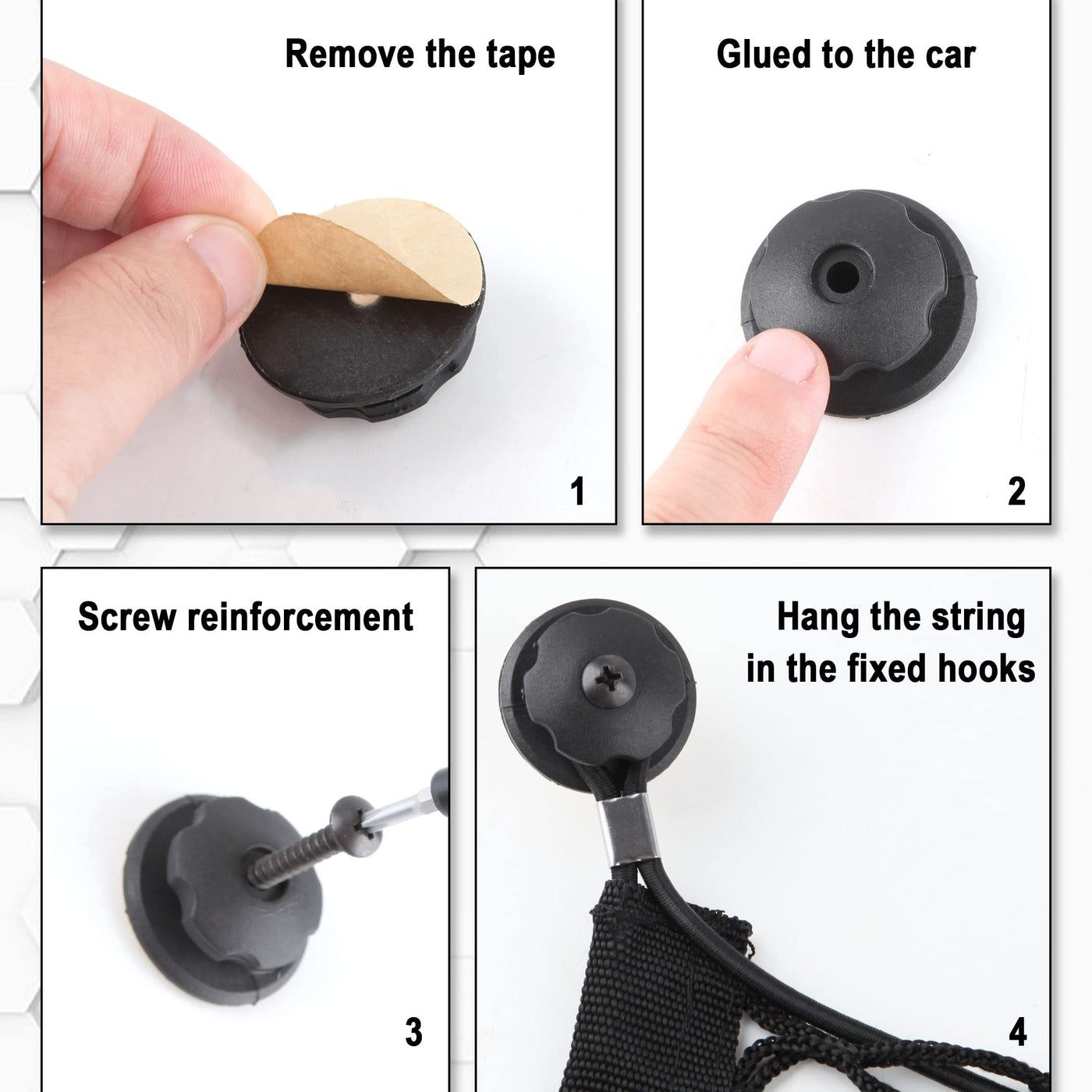 Remove the tape

1

Glued to the car

2

Screw reinforcement

3

Hang the string in the fixed hooks

4