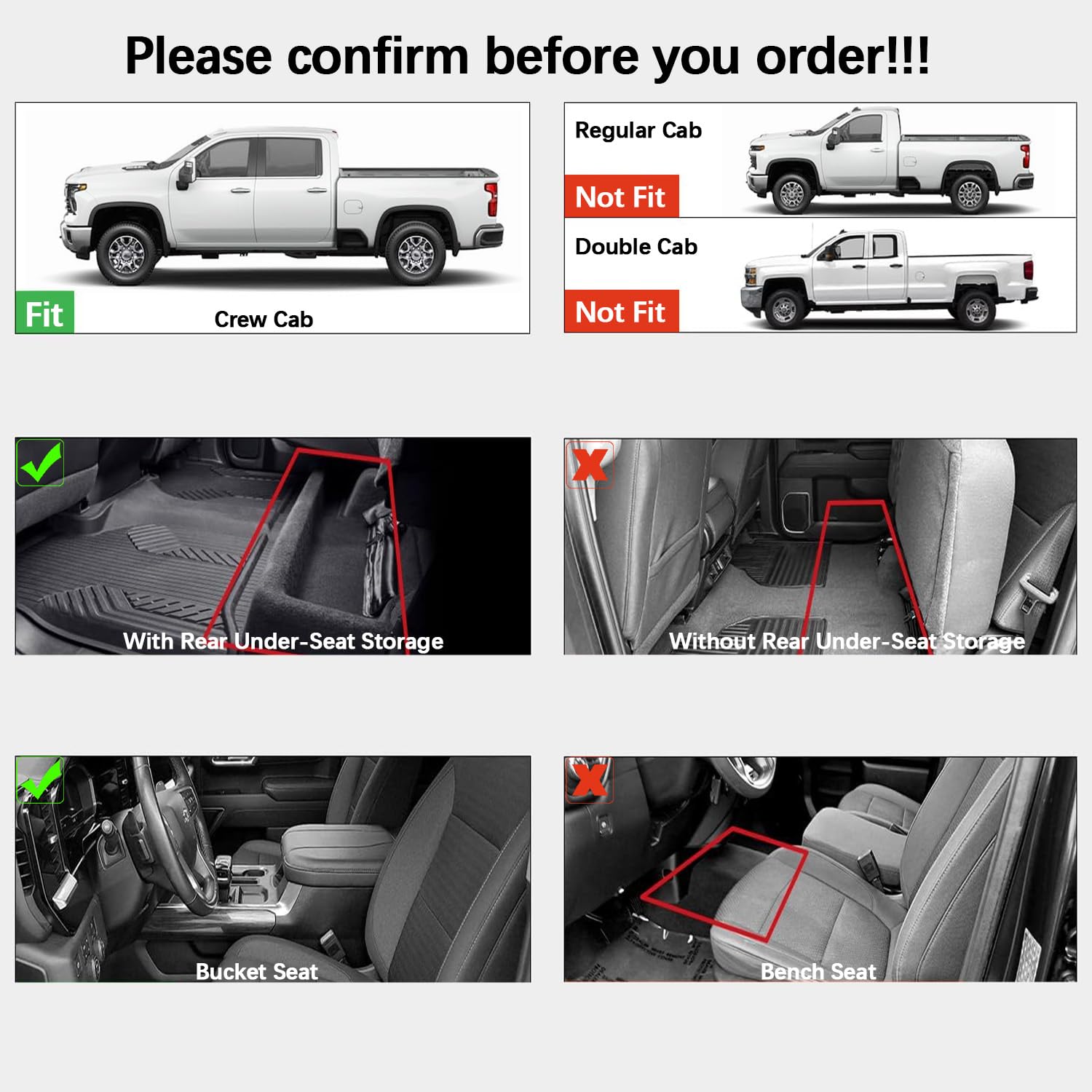 Please confirm before you order!!!

Fit
Crew Cab

Regular Cab
Not Fit

Double Cab
Not Fit

With Rear Under-Seat Storage

Without Rear Under-Seat Storage

Bucket Seat

Bench Seat