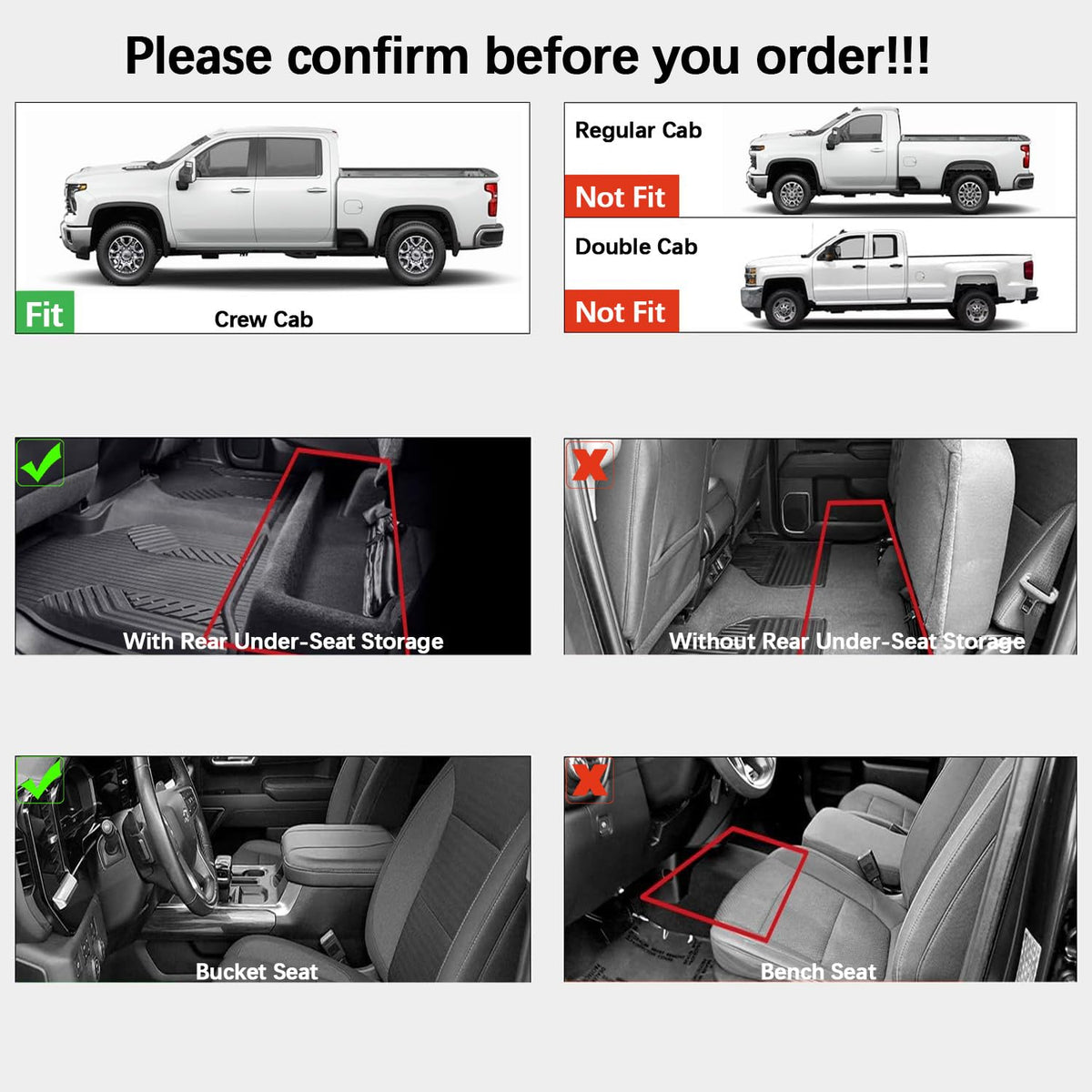 Please confirm before you order!!!

Fit

Crew Cab

Regular Cab

Not Fit

Double Cab

Not Fit

With Rear Under-Seat Storage

Without Rear Under-Seat Storage

Bucket Seat

Bench Seat