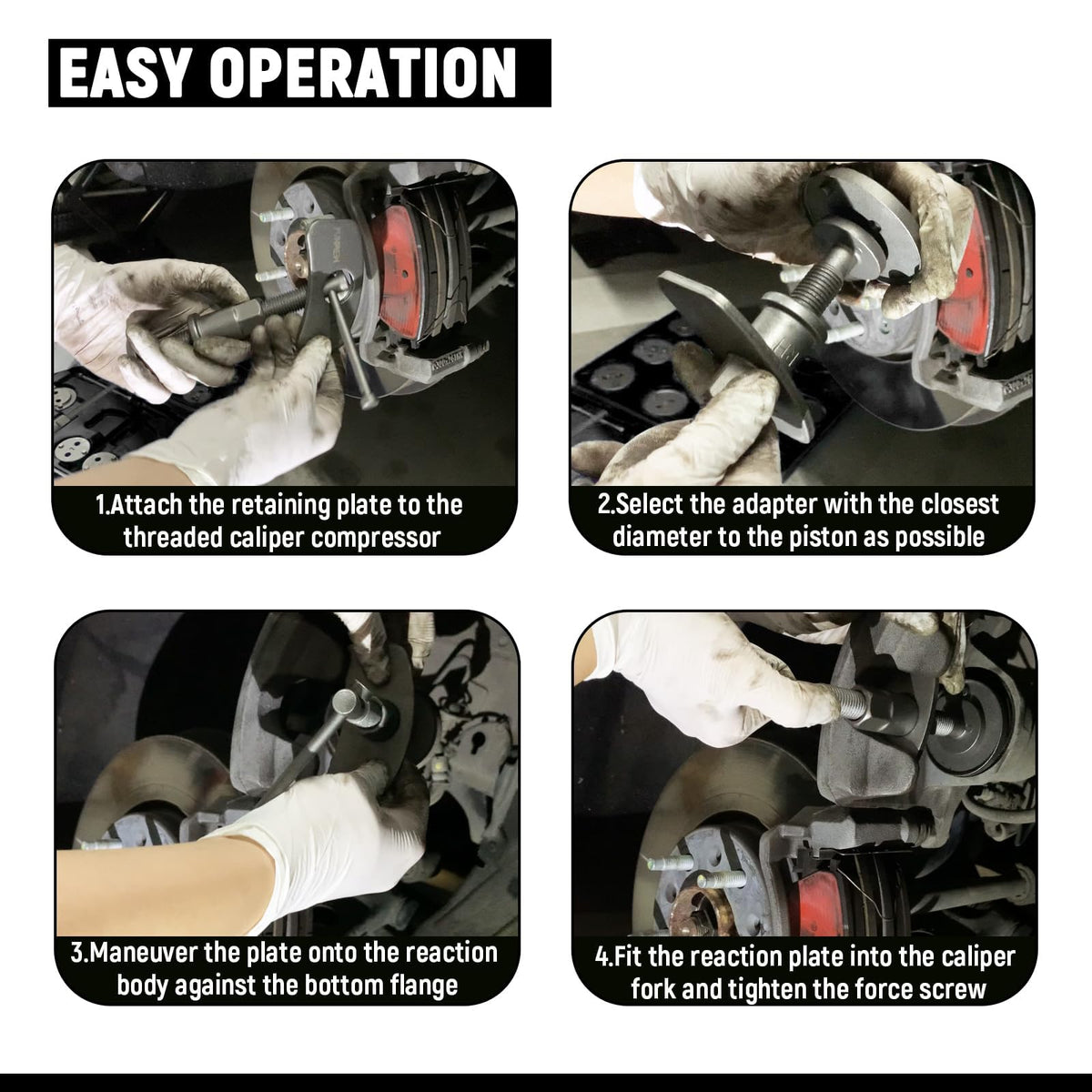 EASY OPERATION

1.Attach the retaining plate to the threaded caliper compressor

2.Select the adapter with the closest diameter to the piston as possible

3.Maneuver the plate onto the reaction body against the bottom flange

4.Fit the reaction plate into the caliper fork and tighten the force screw