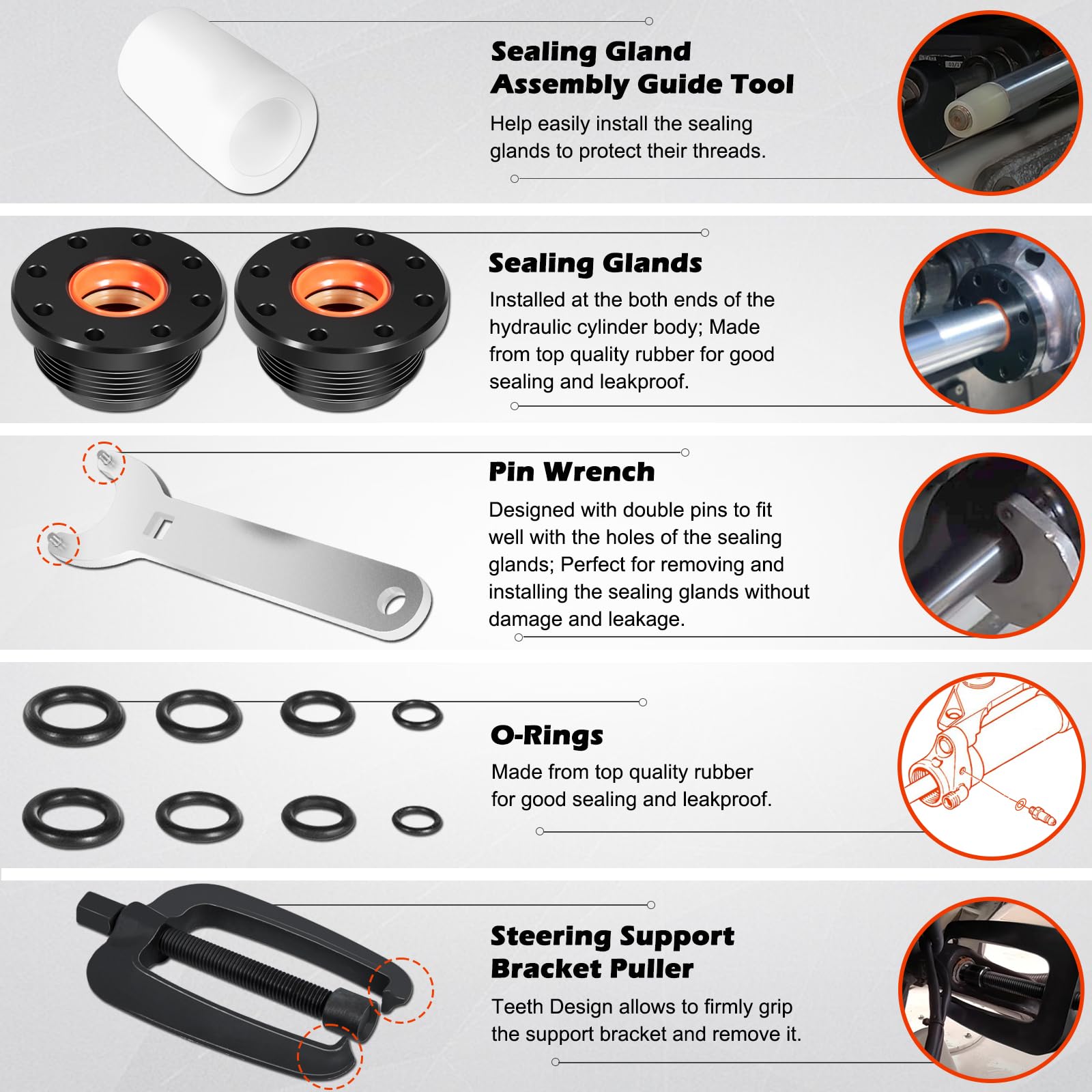 Sealing Gland Assembly Guide Tool

Help easily install the sealing glands to protect their threads.

Sealing Glands

Installed at the both ends of the hydraulic cylinder body; Made from top quality rubber for good sealing and leakproof.

Pin Wrench

Designed with double pins to fit well with the holes of the sealing glands; Perfect for removing and installing the sealing glands without damage and leakage.

O-Rings

Made from top quality rubber for good sealing and leakproof.

Steering Support Bracket Puller

Teeth Design allows to firmly grip the support bracket and remove it.