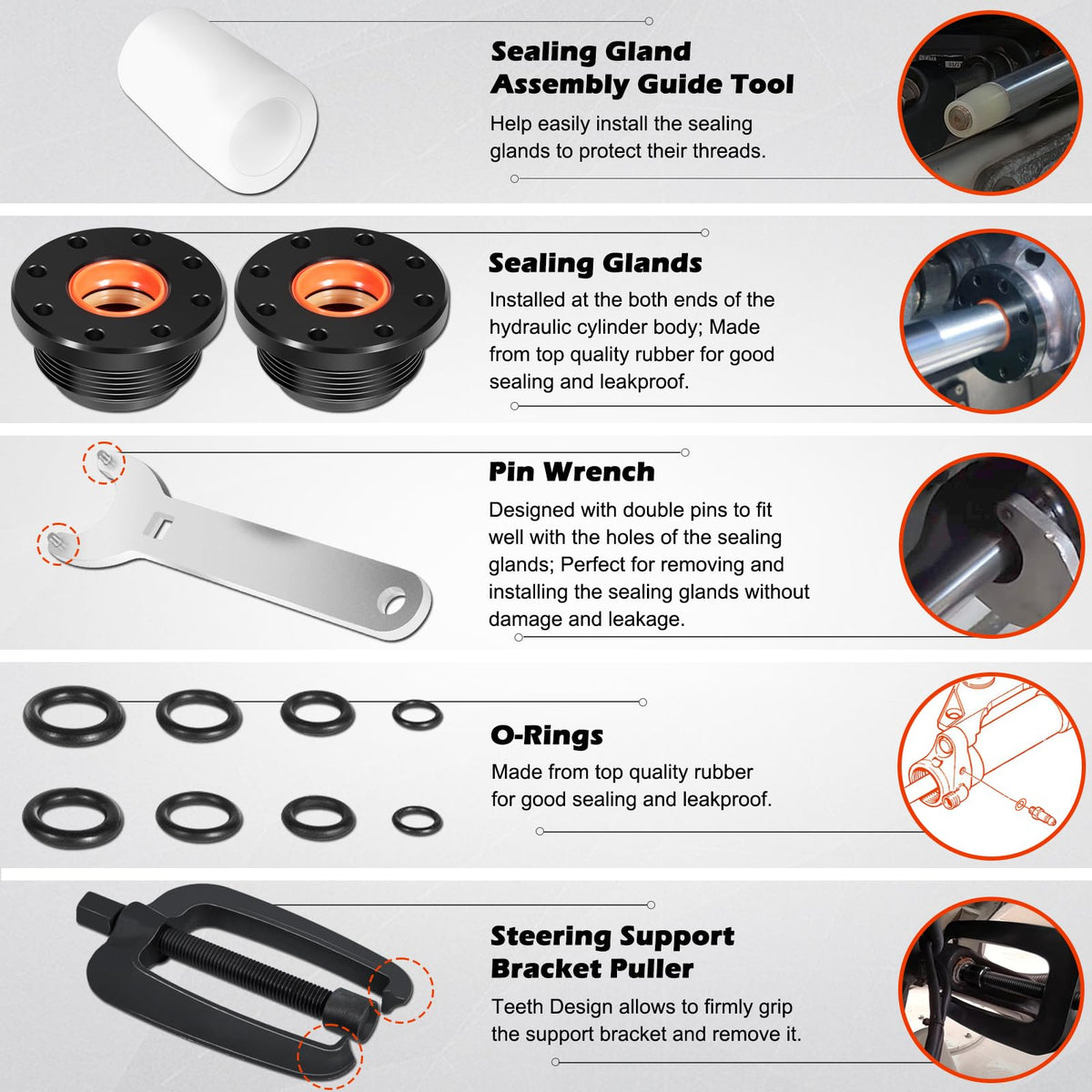 Sealing Gland Assembly Guide Tool

Help easily install the sealing glands to protect their threads.

Sealing Glands

Installed at the both ends of the hydraulic cylinder body; Made from top quality rubber for good sealing and leakproof.

Pin Wrench

Designed with double pins to fit well with the holes of the sealing glands; Perfect for removing and installing the sealing glands without damage and leakage.

O-Rings

Made from top quality rubber for good sealing and leakproof.

Steering Support Bracket Puller

Teeth Design allows to firmly grip the support bracket and remove it.