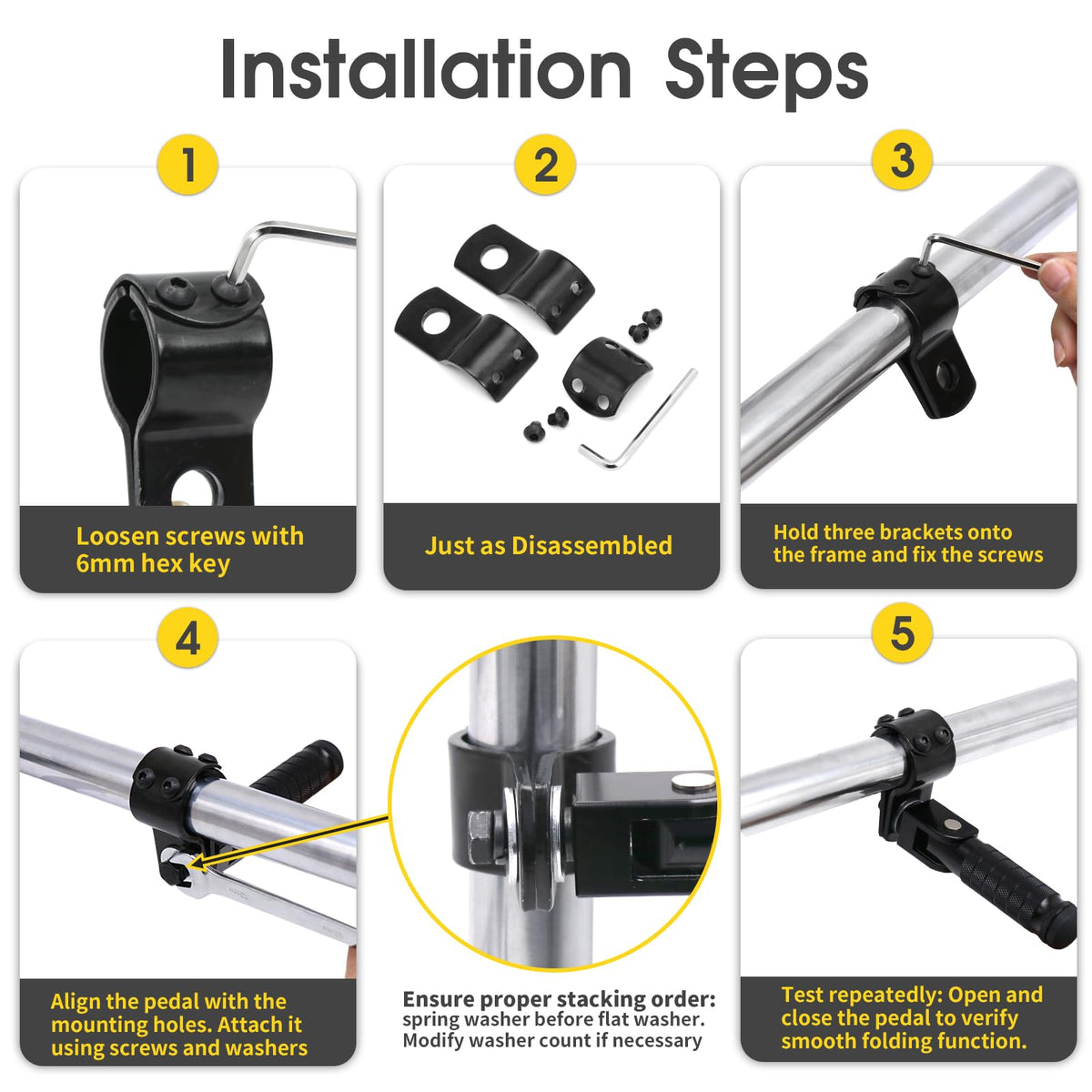 Installation Steps

1

Loosen screws with 6mm hex key

2

Just as Disassembled

3

Hold three brackets onto the frame and fix the screws

4

Align the pedal with the mounting holes. Attach it using screws and washers

Ensure proper stacking order:
spring washer before flat washer.
Modify washer count if necessary

5

Test repeatedly: Open and close the pedal to verify smooth folding function.