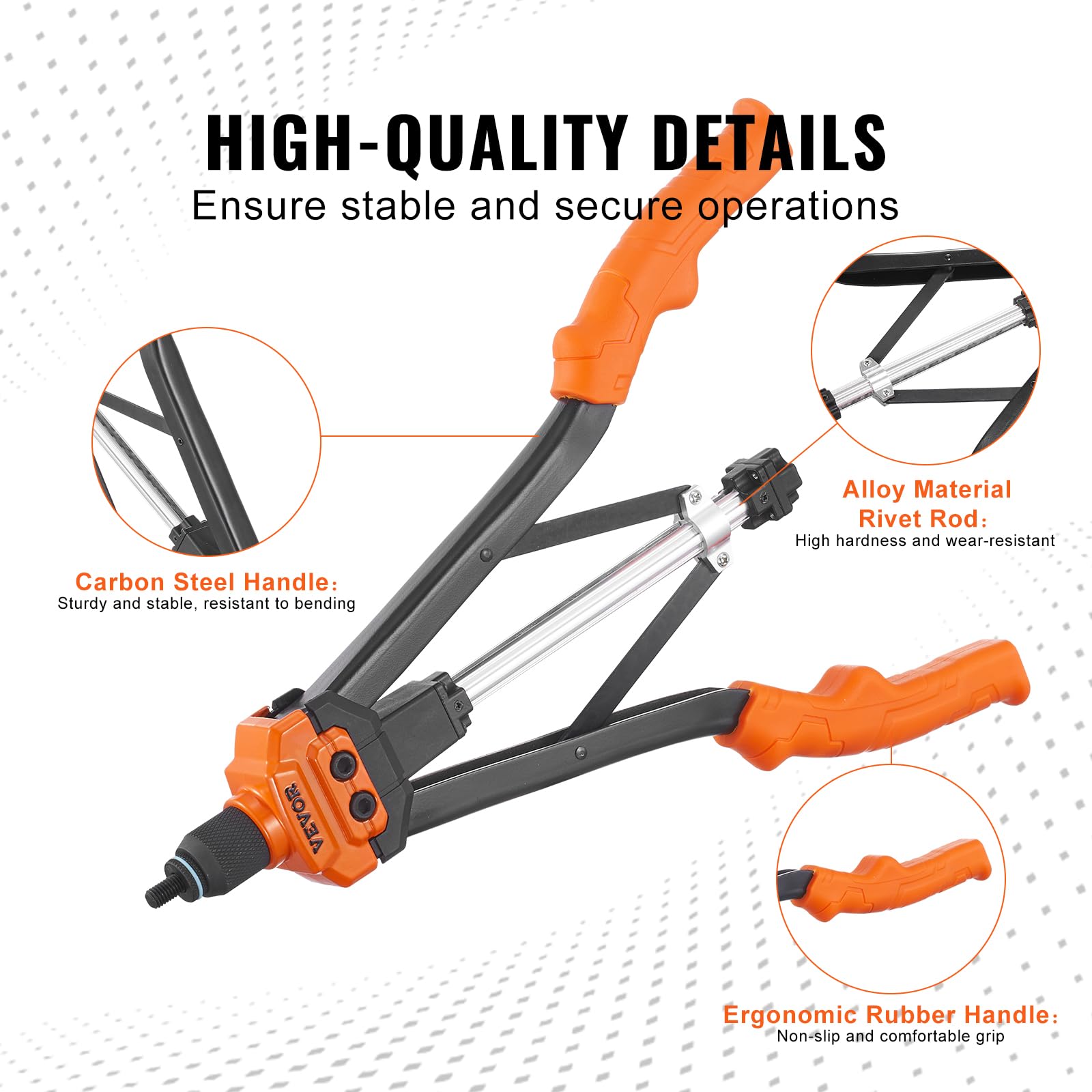 HIGH-QUALITY DETAILS
Ensure stable and secure operations

Alloy Material Rivet Rod：
High hardness and wear-resistant

Carbon Steel Handle：
Sturdy and stable, resistant to bending

VEVOR

Ergonomic Rubber Handle：
Non-slip and comfortable grip