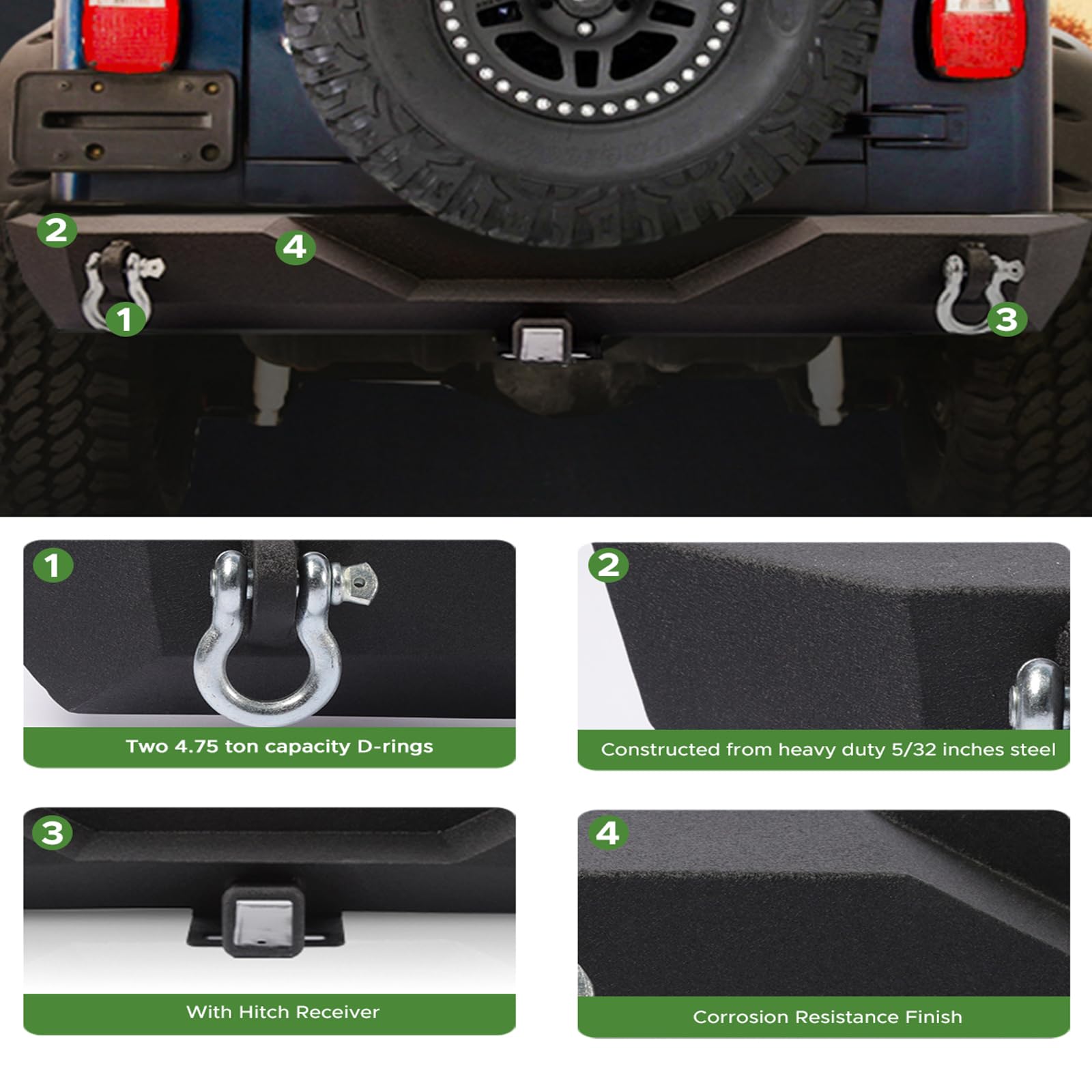 2

4

1

3

1

Two 4.75 ton capacity D-rings

2

Constructed from heavy duty 5/32 inches steel

3

With Hitch Receiver

4

Corrosion Resistance Finish