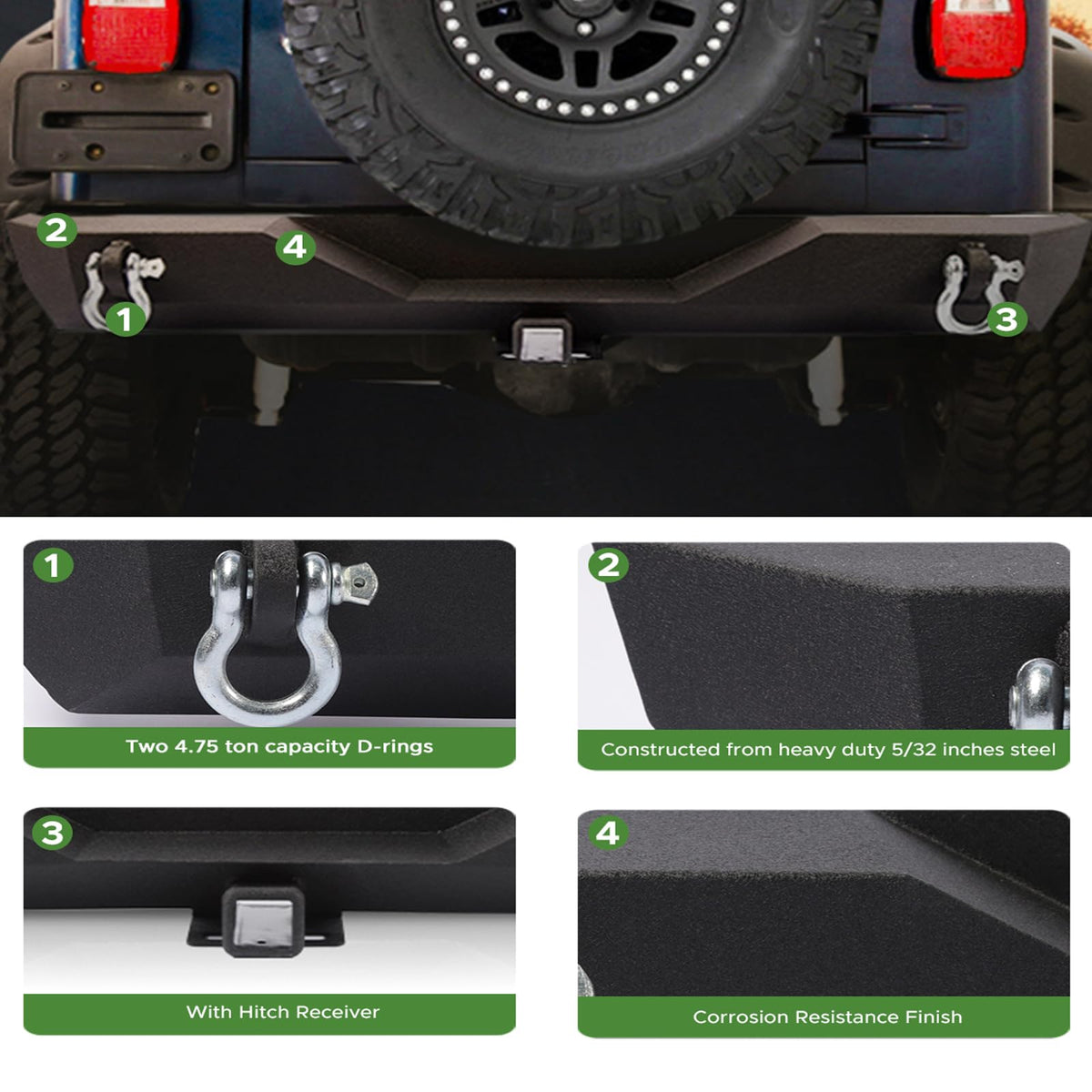 2
4
1
3

1
Two 4.75 ton capacity D-rings

2
Constructed from heavy duty 5/32 inches steel

3
With Hitch Receiver

4
Corrosion Resistance Finish