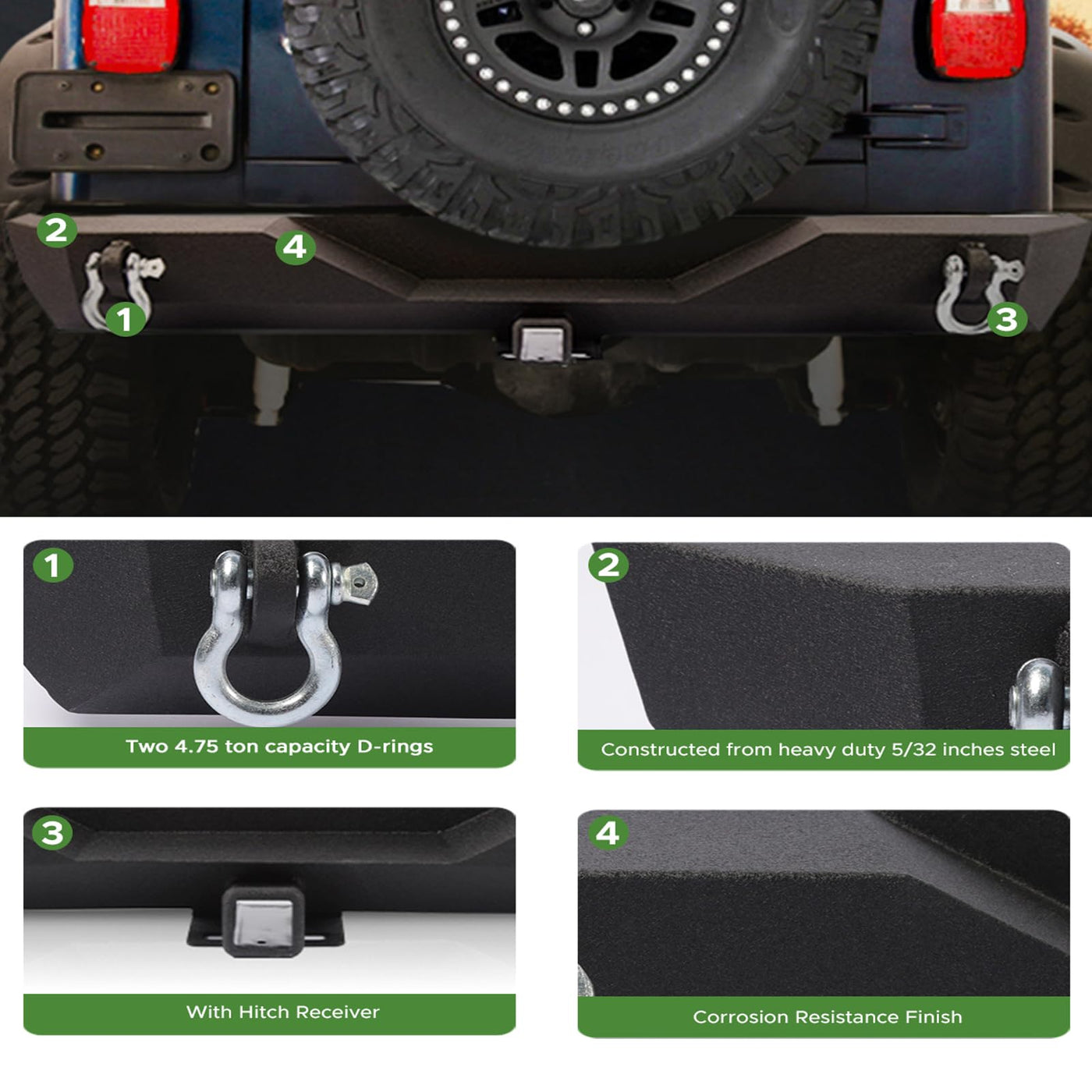 2
4
1
3

1
Two 4.75 ton capacity D-rings

2
Constructed from heavy duty 5/32 inches steel

3
With Hitch Receiver

4
Corrosion Resistance Finish