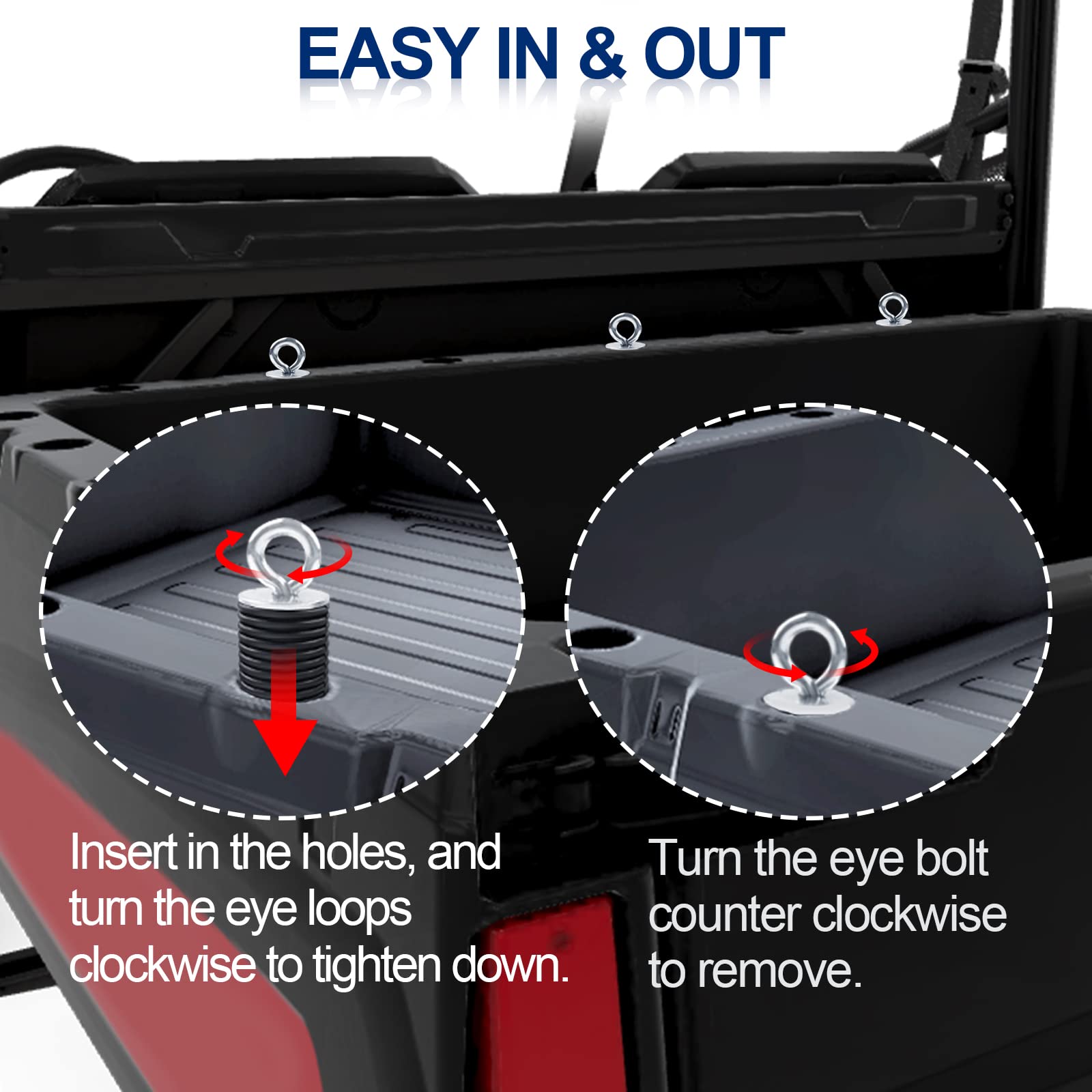 EASY IN & OUT

Insert in the holes, and turn the eye loops clockwise to tighten down.

Turn the eye bolt counter clockwise to remove.