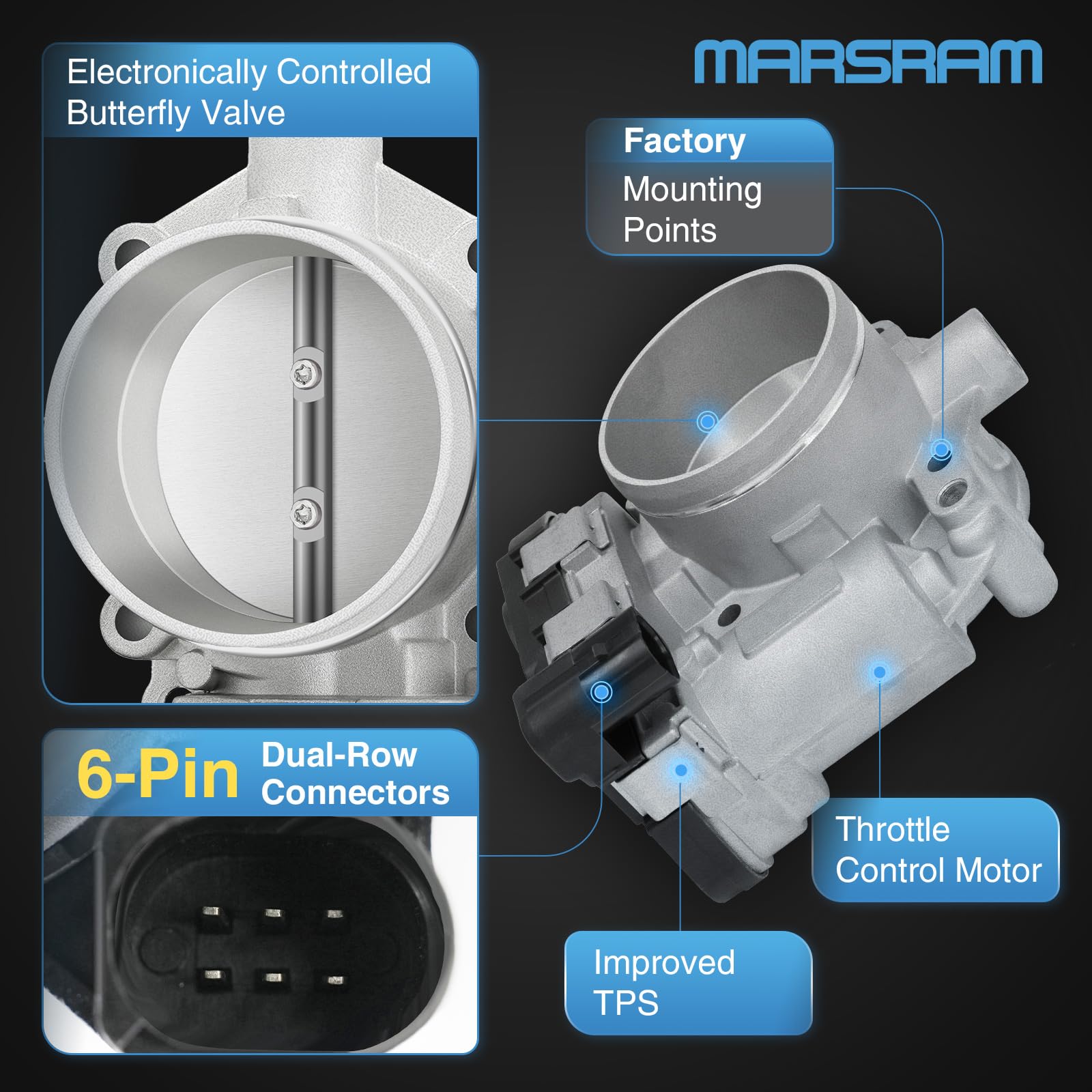 Electronically Controlled Butterfly Valve

MARSRAM

Factory
Mounting Points

6-Pin Dual-Row Connectors

Throttle Control Motor

Improved TPS