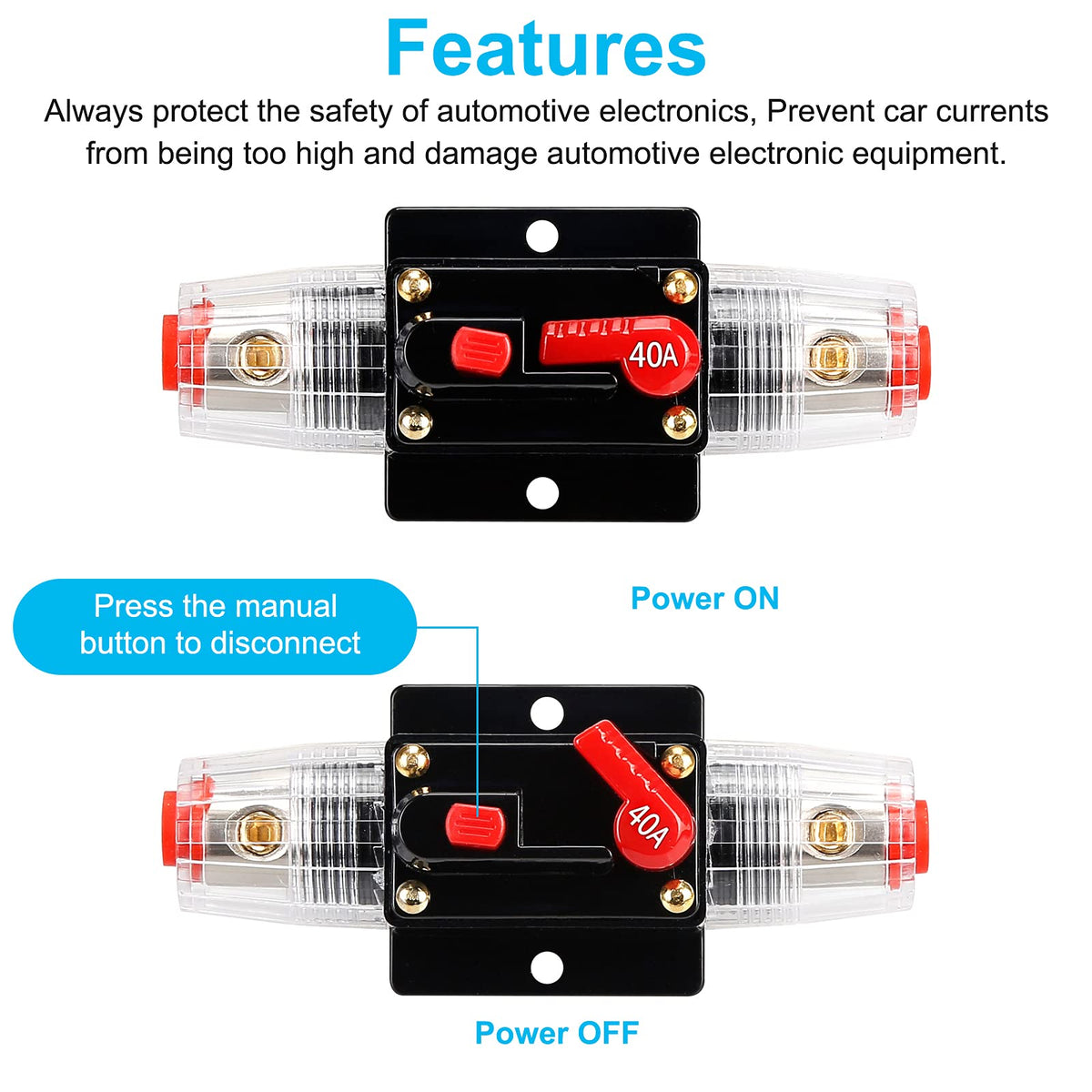 Features

Always protect the safety of automotive electronics, Prevent car currents from being too high and damage automotive electronic equipment.

40A

Power ON

Press the manual button to disconnect

40A

Power OFF