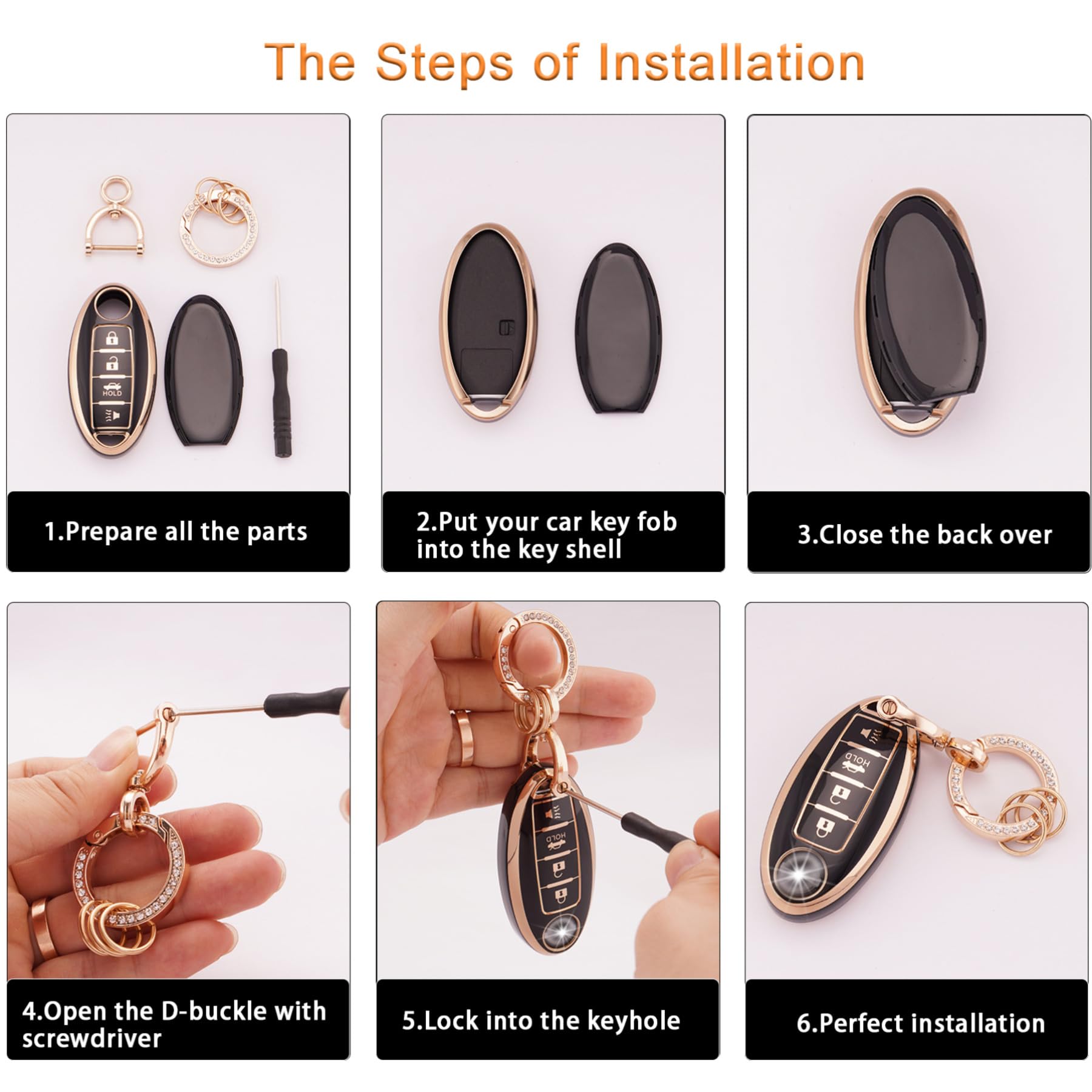 The Steps of Installation

HOLD

1.Prepare all the parts

2.Put your car key fob into the key shell

3.Close the back over

4.Open the D-buckle with screwdriver

HOLD

5.Lock into the keyhole

HOLD

6.Perfect installation