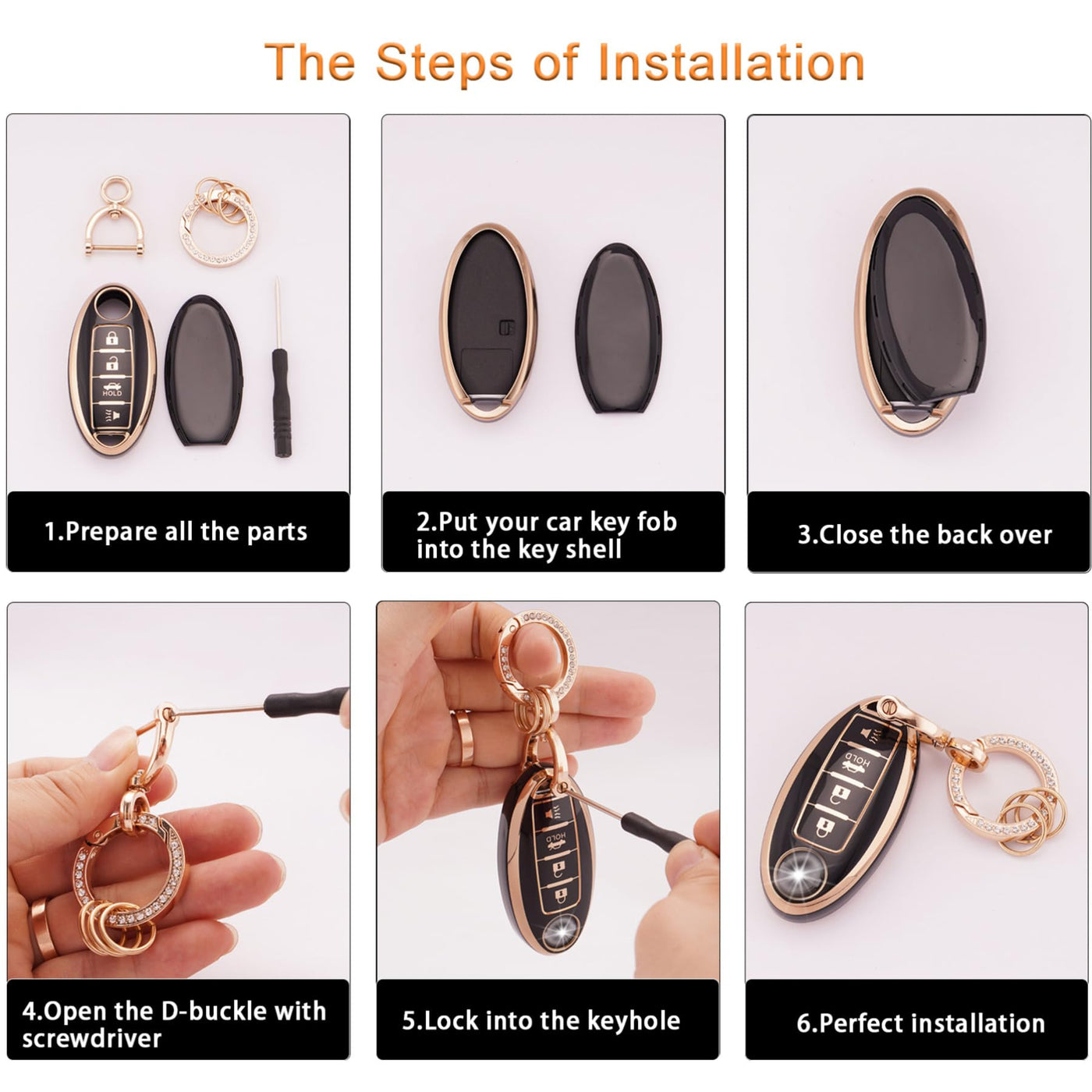 The Steps of Installation

HOLD

1.Prepare all the parts

2.Put your car key fob into the key shell

3.Close the back over

4.Open the D-buckle with screwdriver

HOLD

5.Lock into the keyhole

HOLD

6.Perfect installation