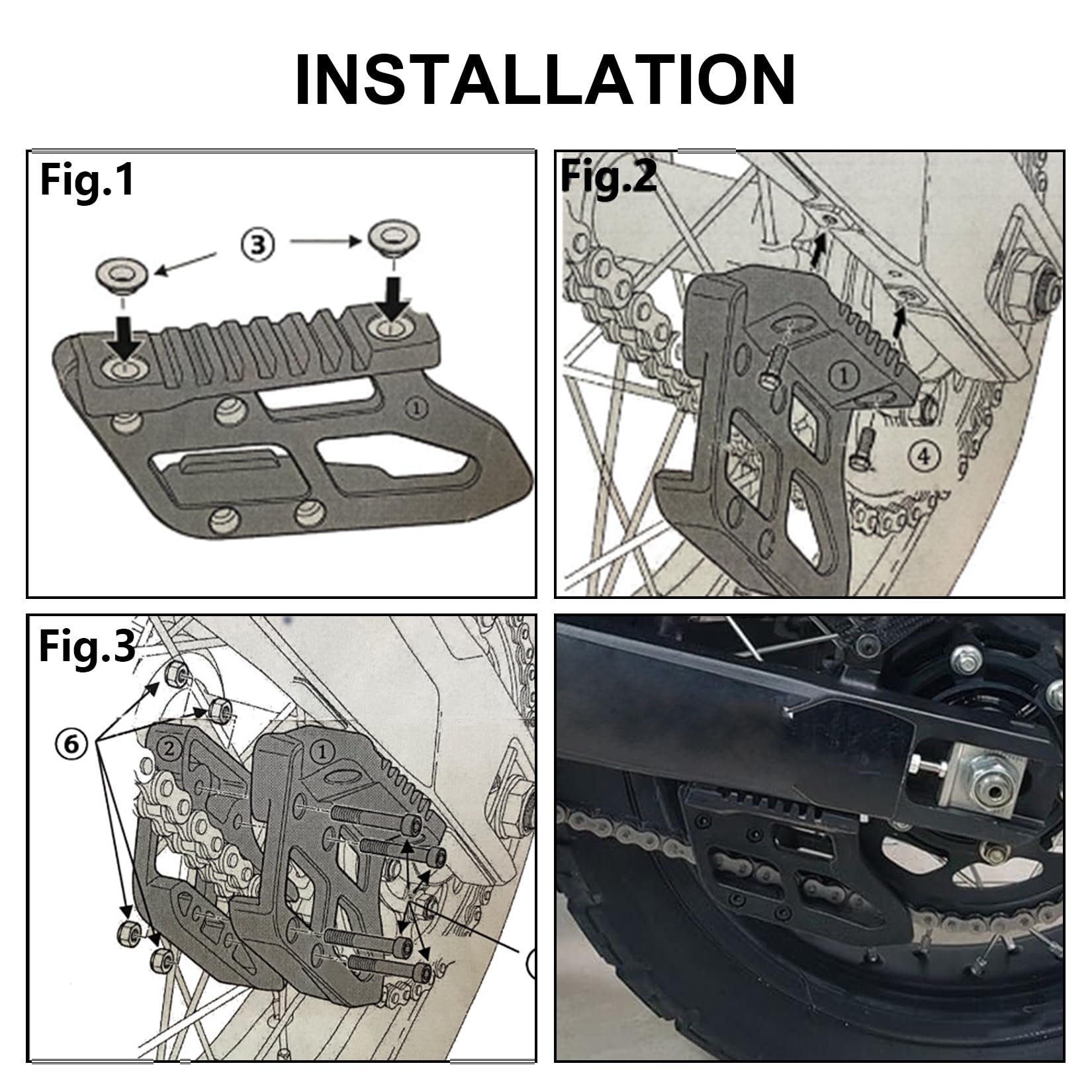 INSTALLATION

Fig.1

③

①

Fig.2

①

④

Fig.3

⑥

②

①