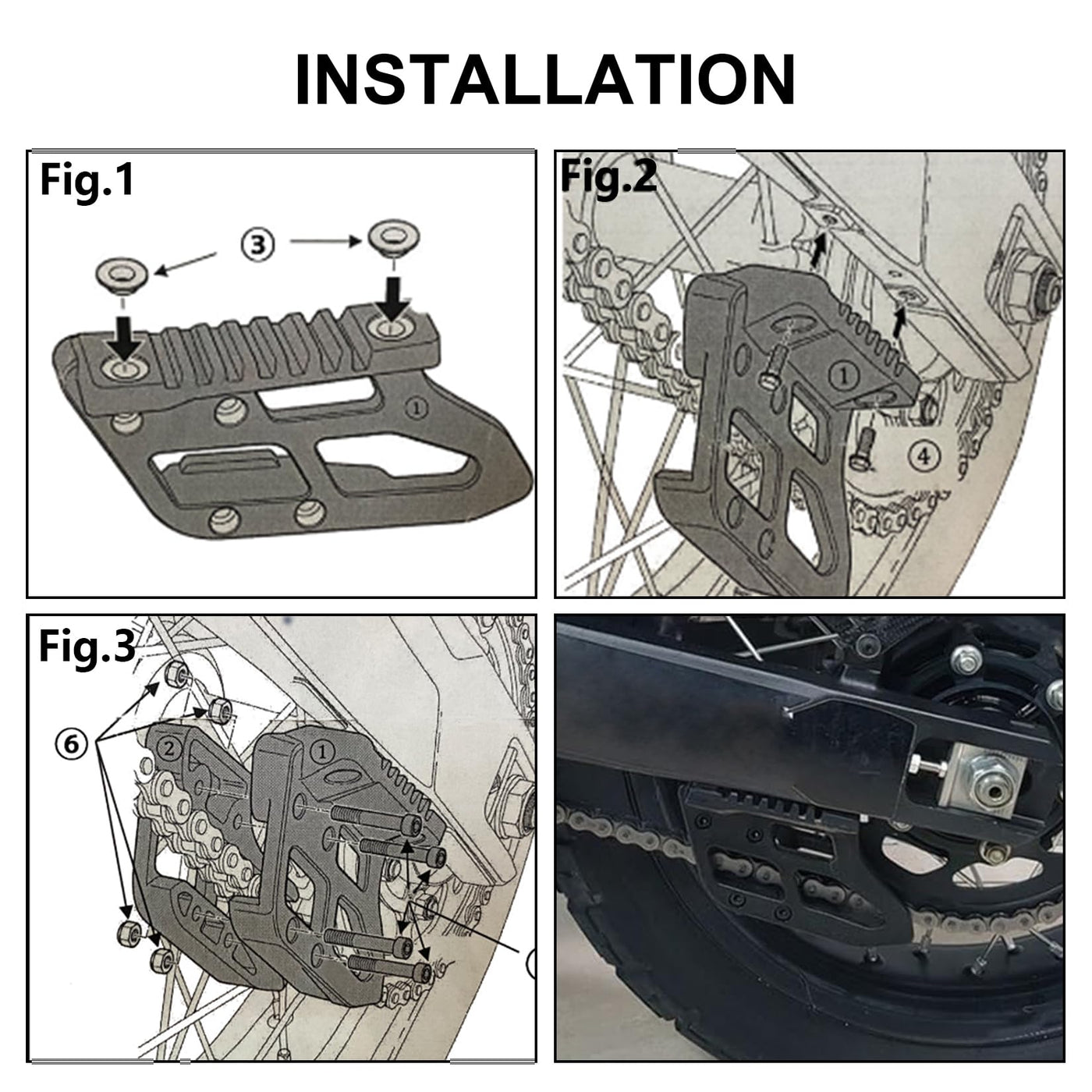 INSTALLATION

Fig.1

3

1

Fig.2

1

4

Fig.3

6

2

1