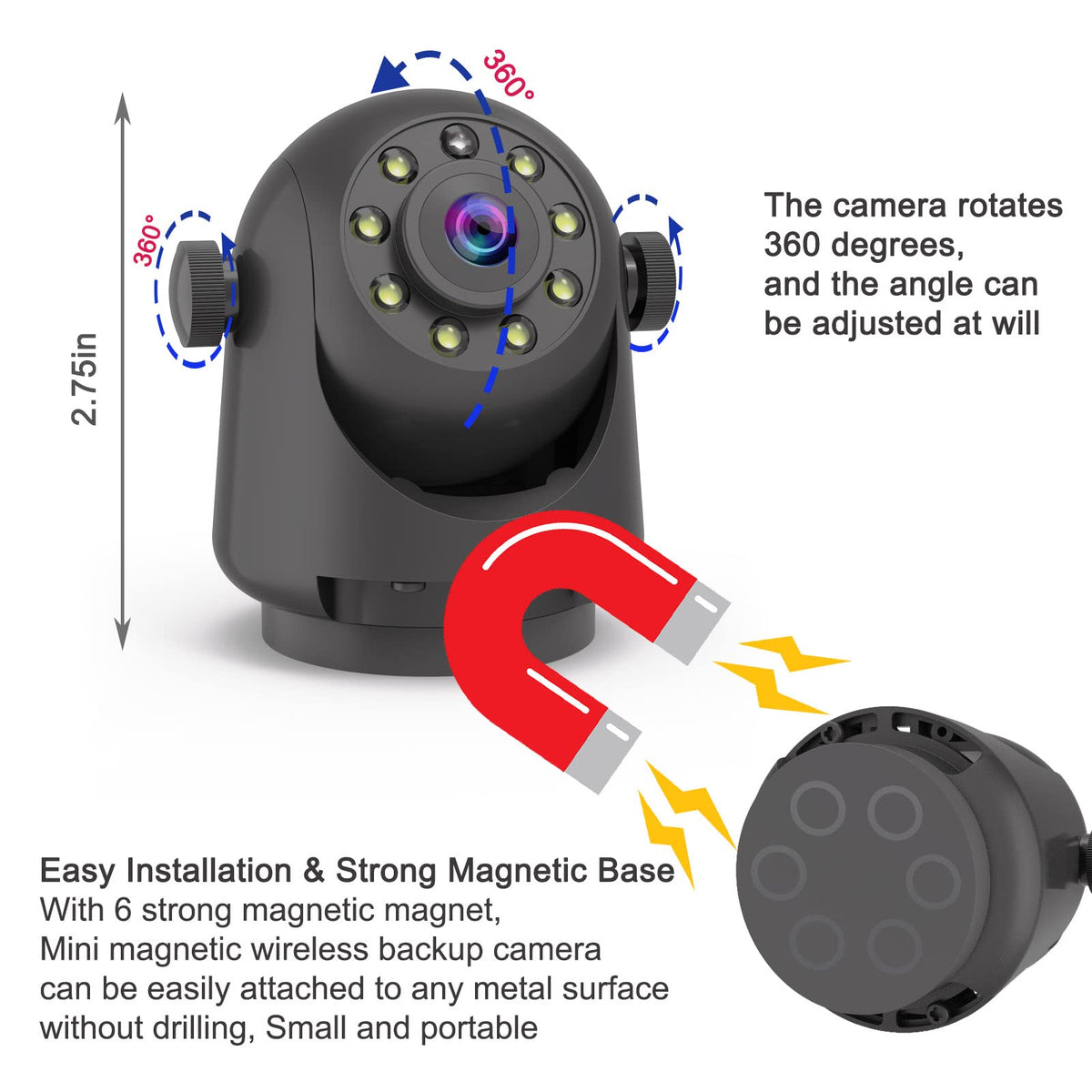 360°

360°

2.75in

The camera rotates 360 degrees, and the angle can be adjusted at will

Easy Installation & Strong Magnetic Base
With 6 strong magnetic magnet, Mini magnetic wireless backup camera can be easily attached to any metal surface without drilling, Small and portable