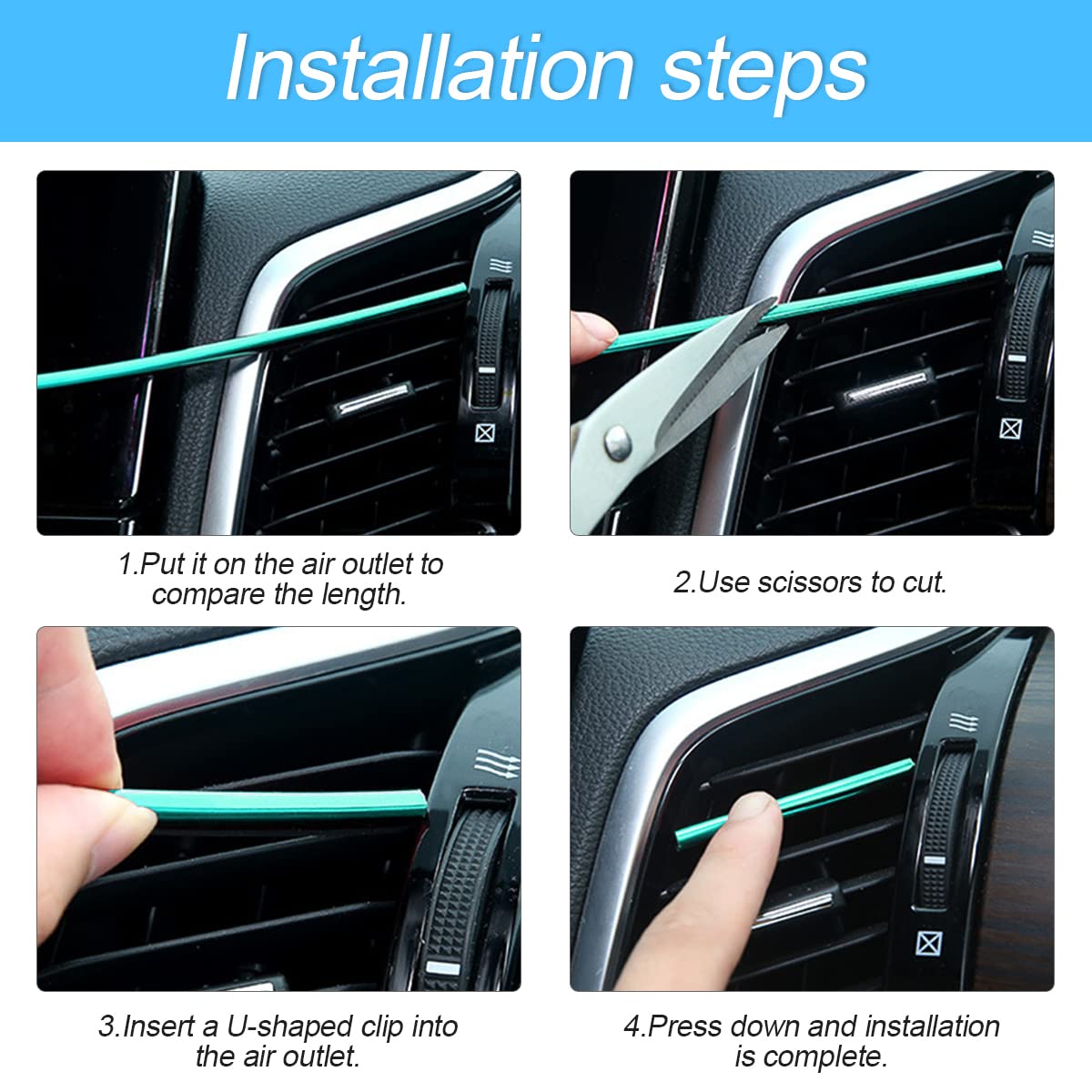 Installation steps

1.Put it on the air outlet to compare the length.

2.Use scissors to cut.

3.Insert a U-shaped clip into the air outlet.

4.Press down and installation is complete.