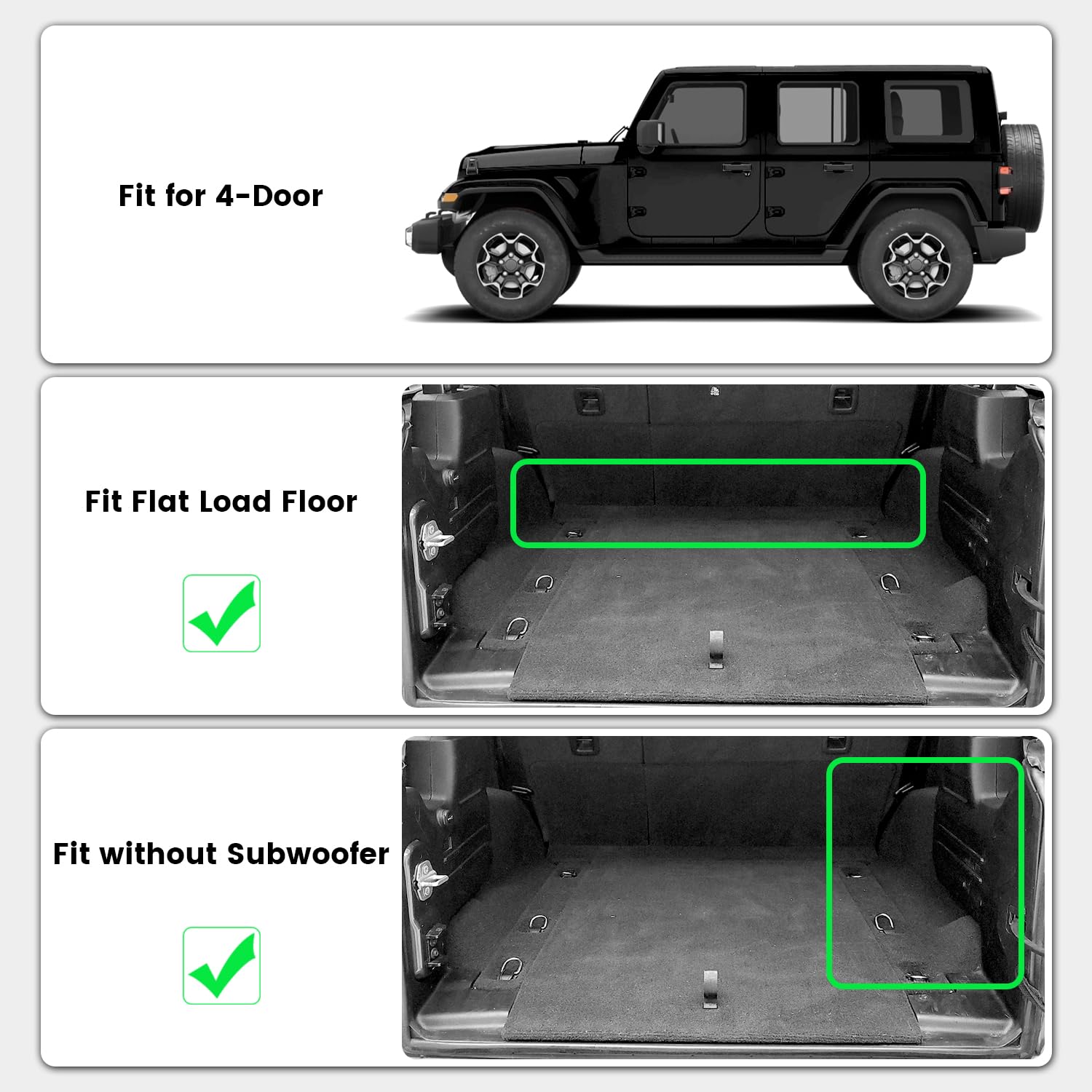 Fit for 4-Door

Fit Flat Load Floor

Fit without Subwoofer