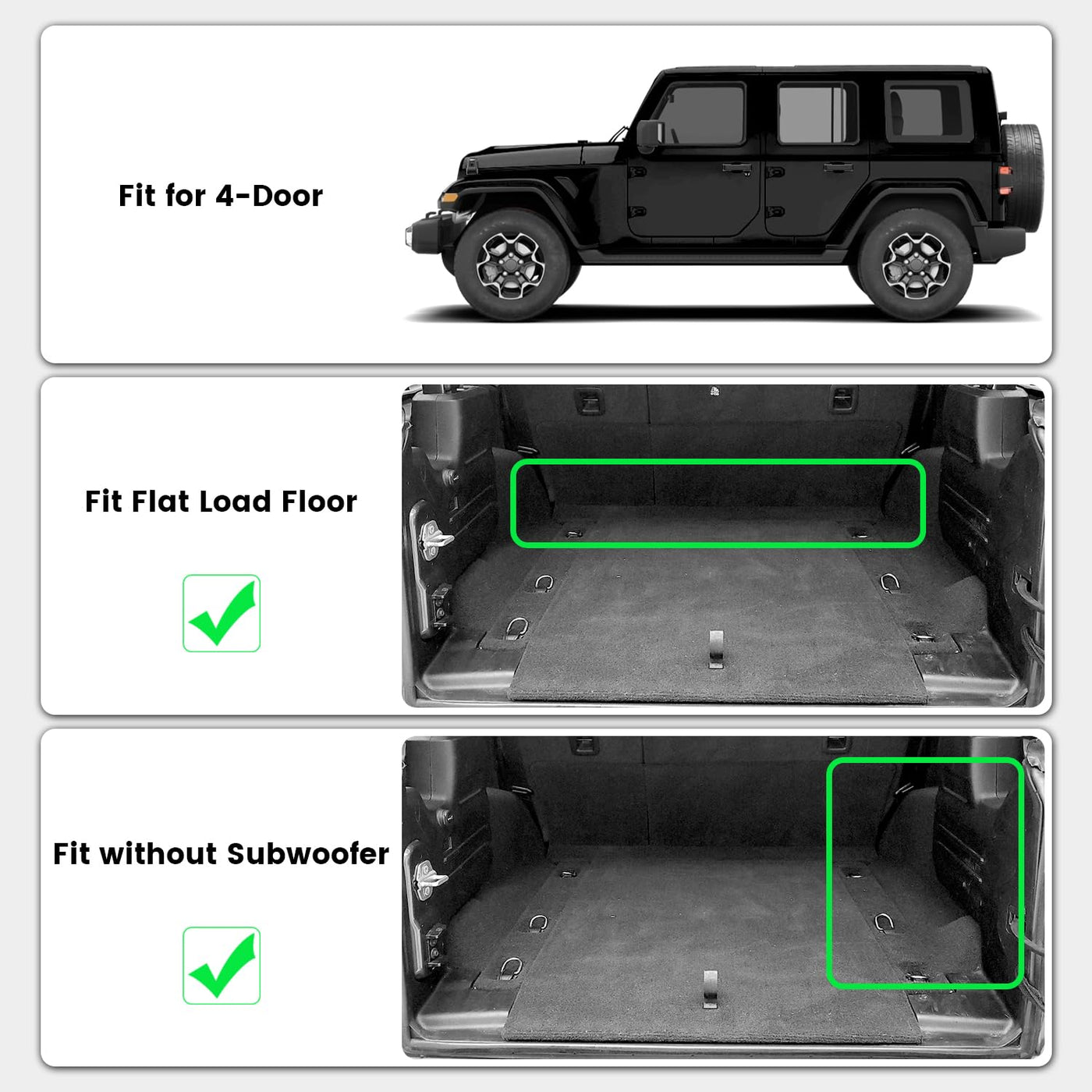 Fit for 4-Door

Fit Flat Load Floor

Fit without Subwoofer