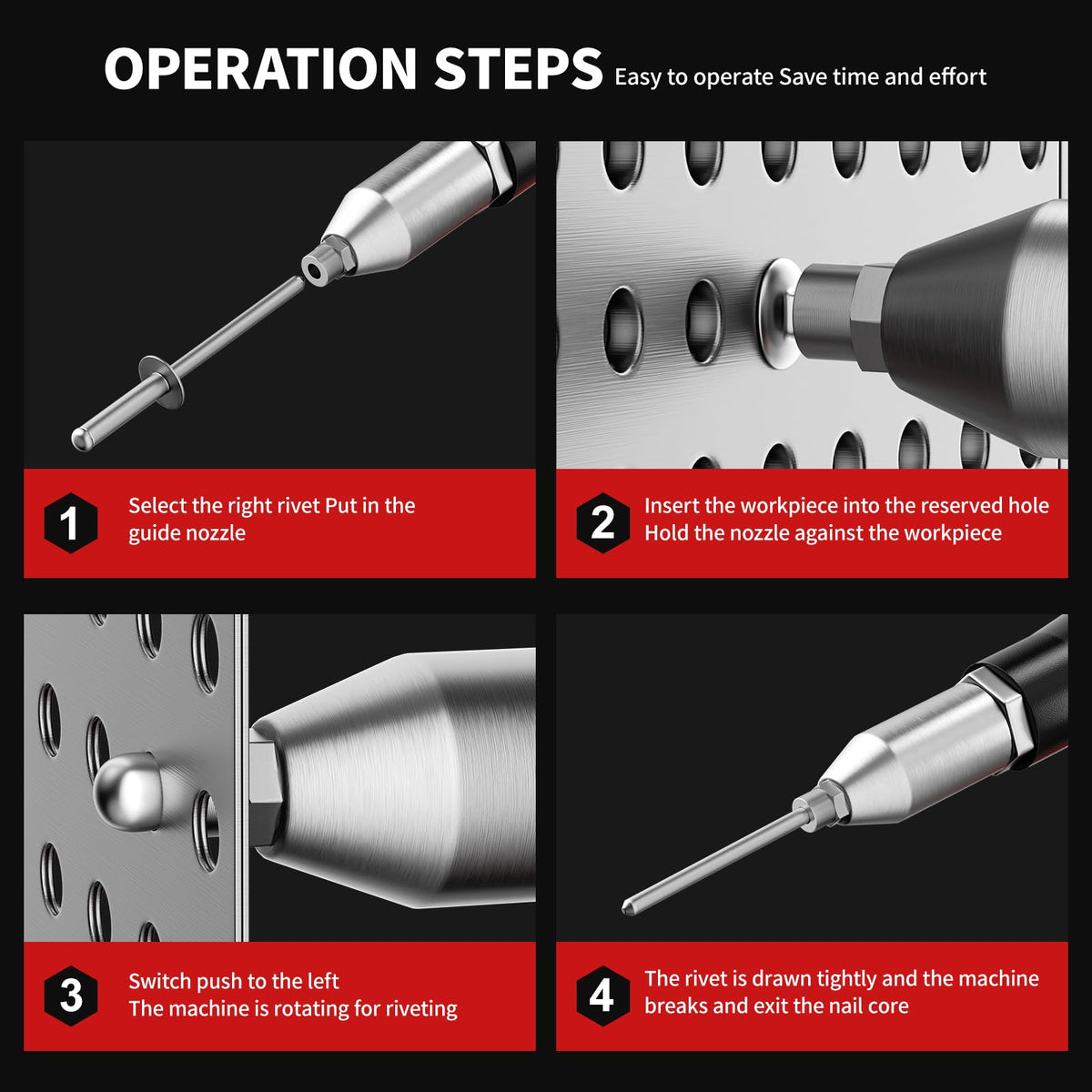 OPERATION STEPS Easy to operate Save time and effort

1 Select the right rivet Put in the guide nozzle

2 Insert the workpiece into the reserved hole Hold the nozzle against the workpiece

3 Switch push to the left The machine is rotating for riveting

4 The rivet is drawn tightly and the machine breaks and exit the nail core