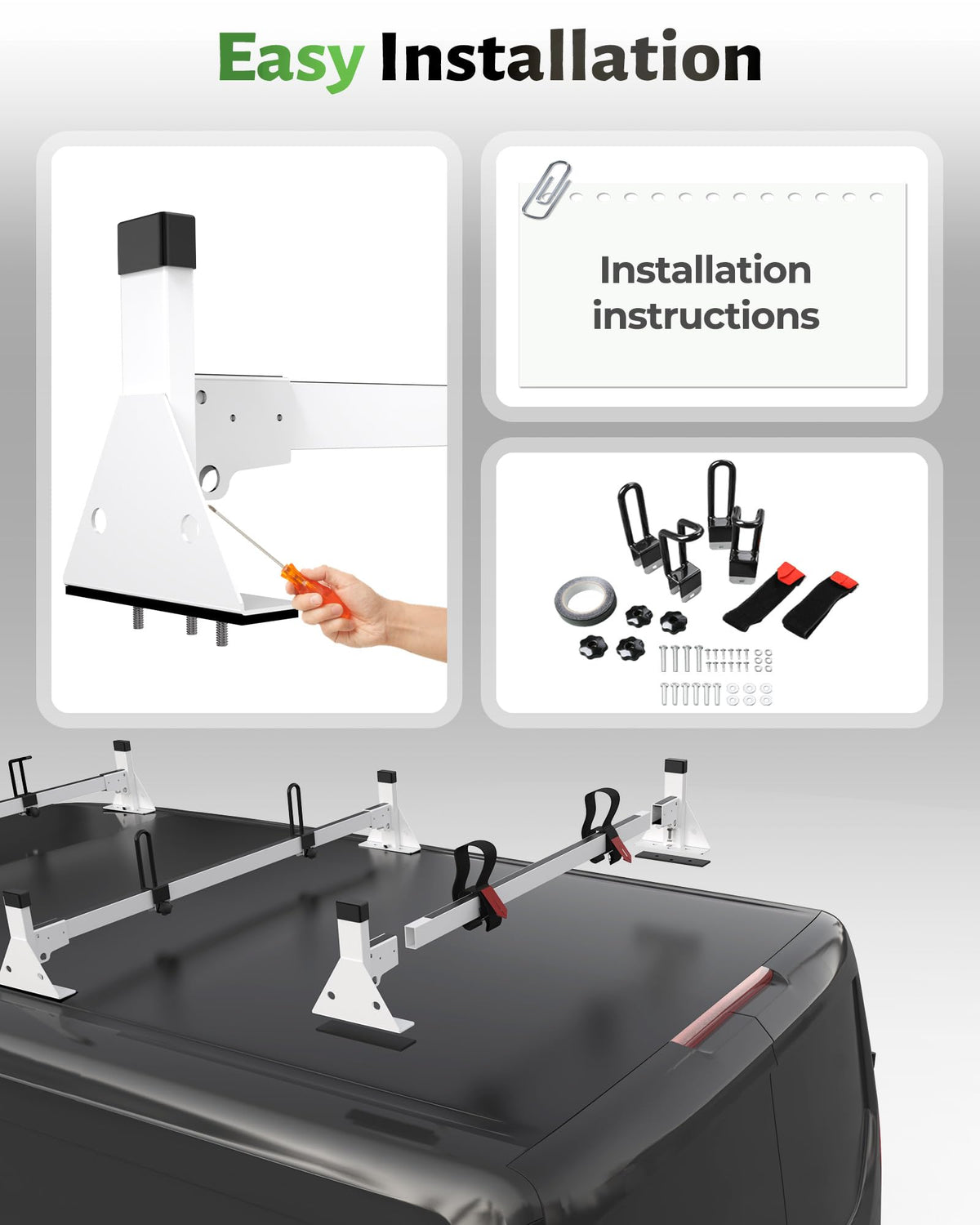 Easy Installation

Installation instructions