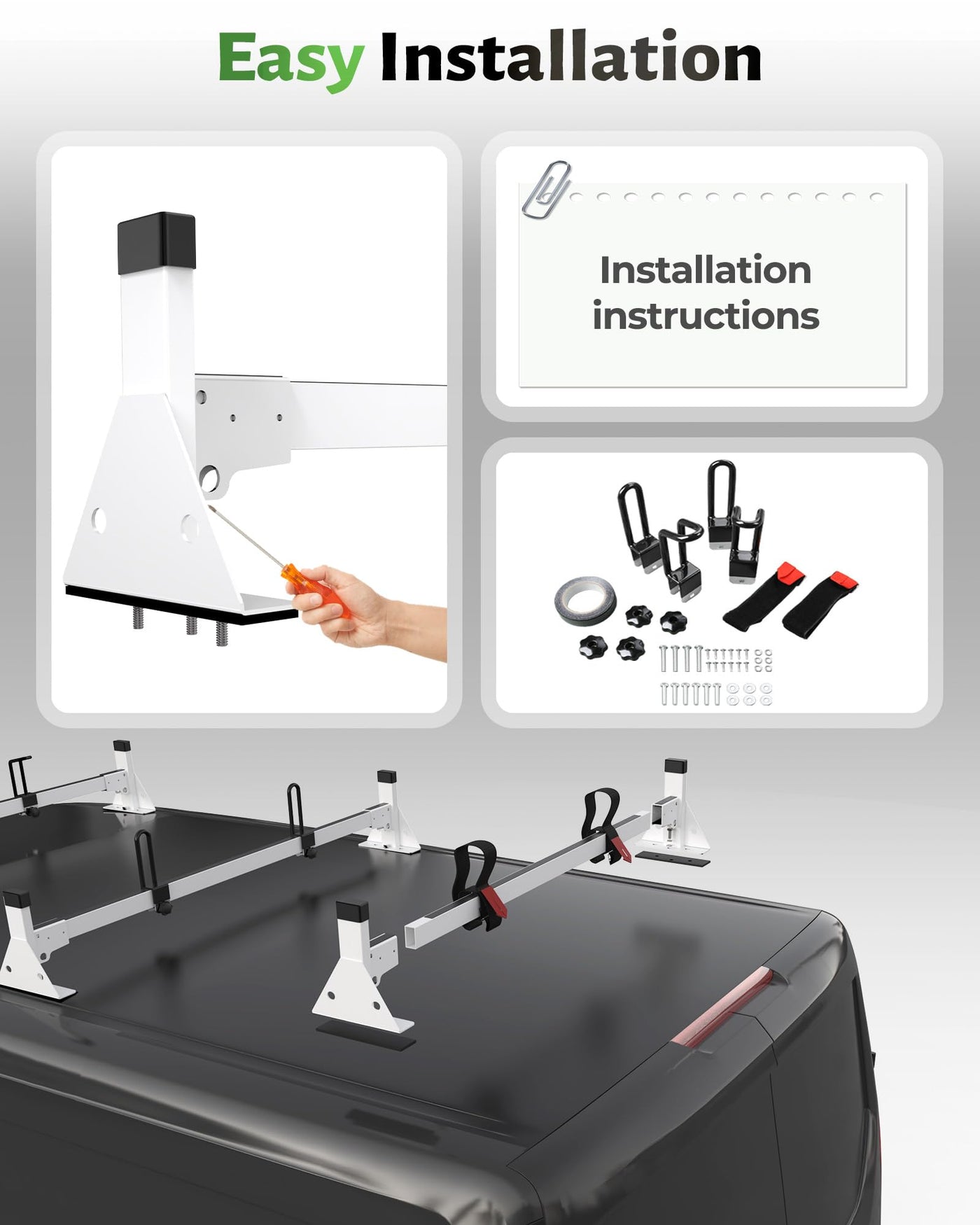 Easy Installation

Installation instructions