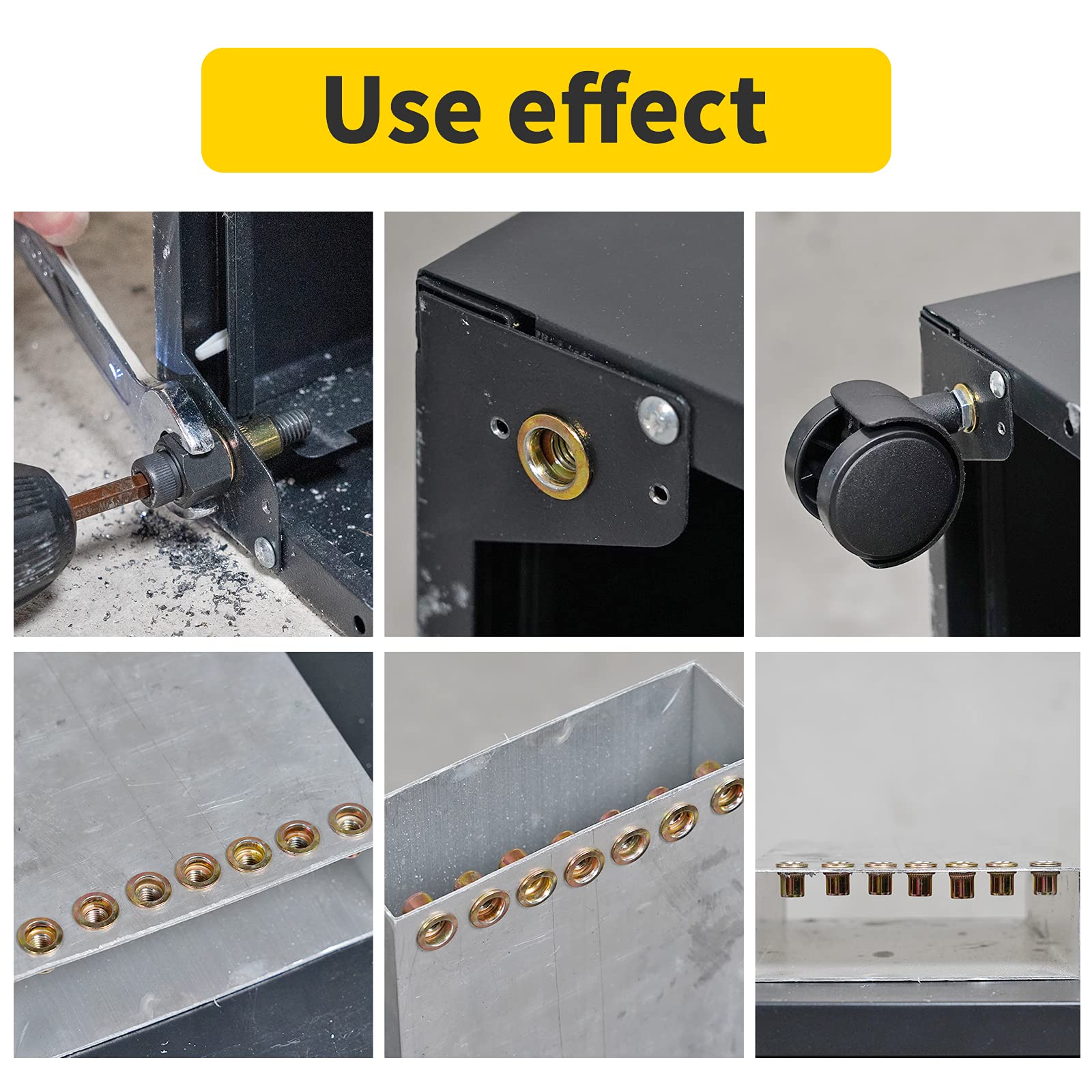 Use effect